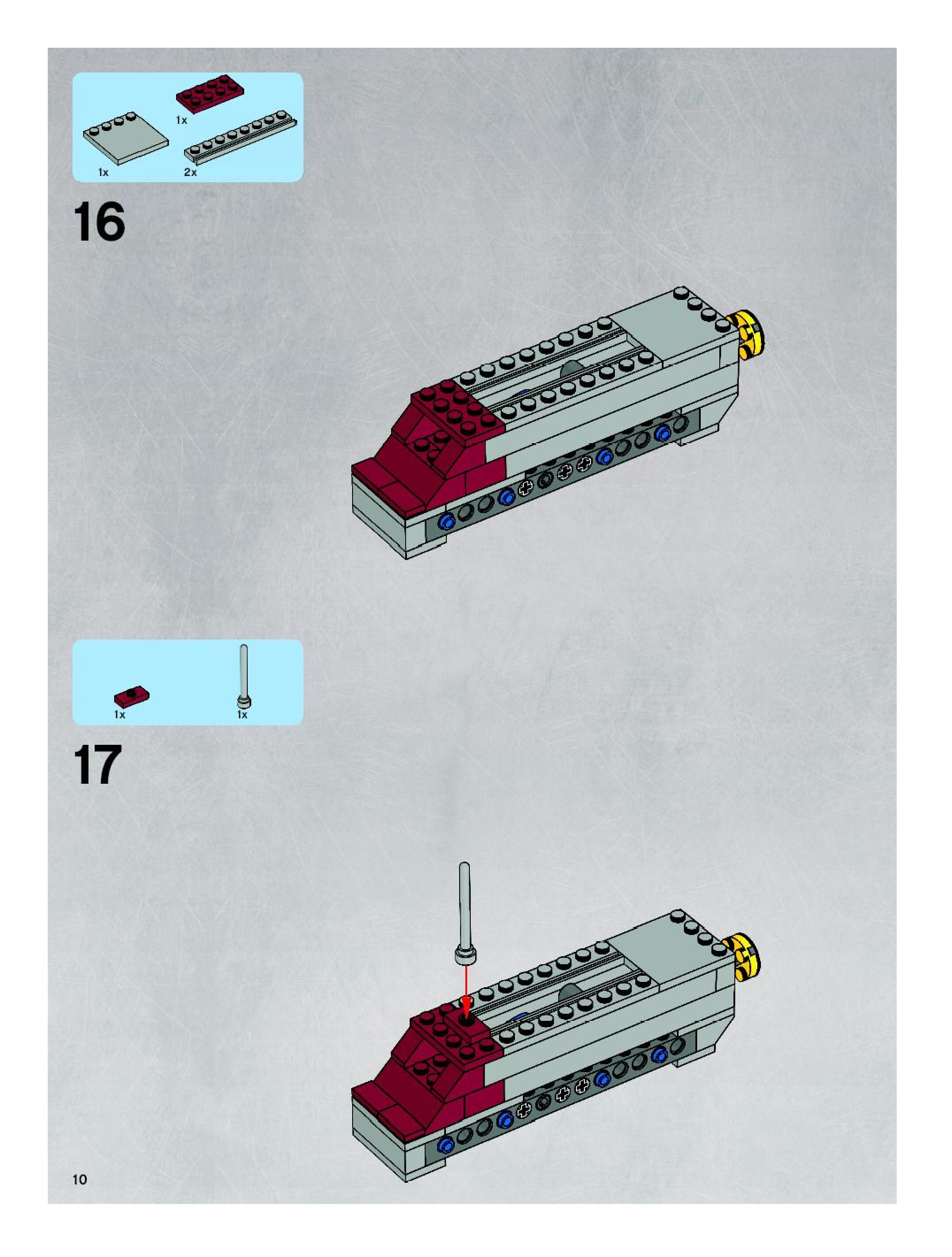 1x

1x

2x

16

1x

1x

17

10