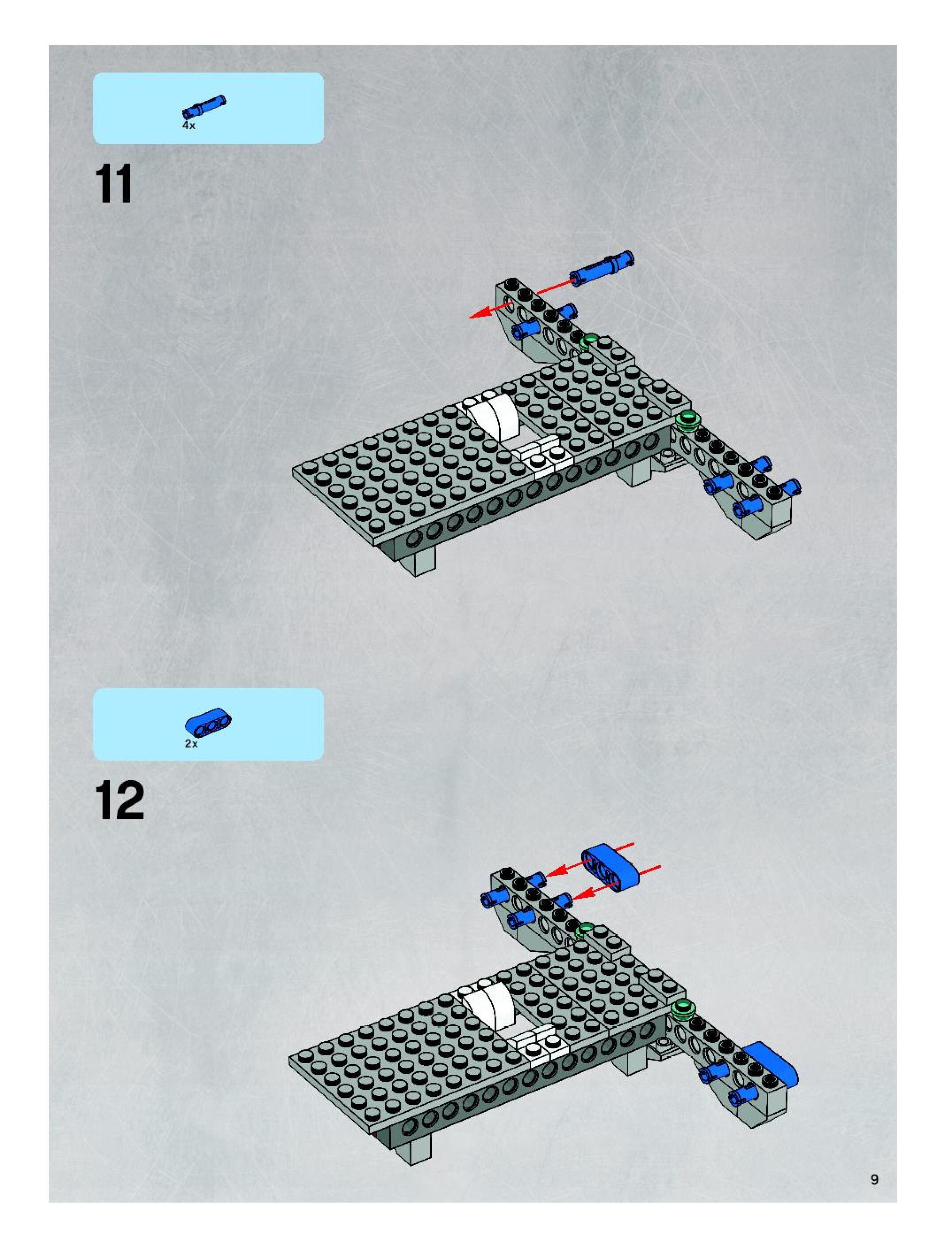 4x

11

2x

12

9