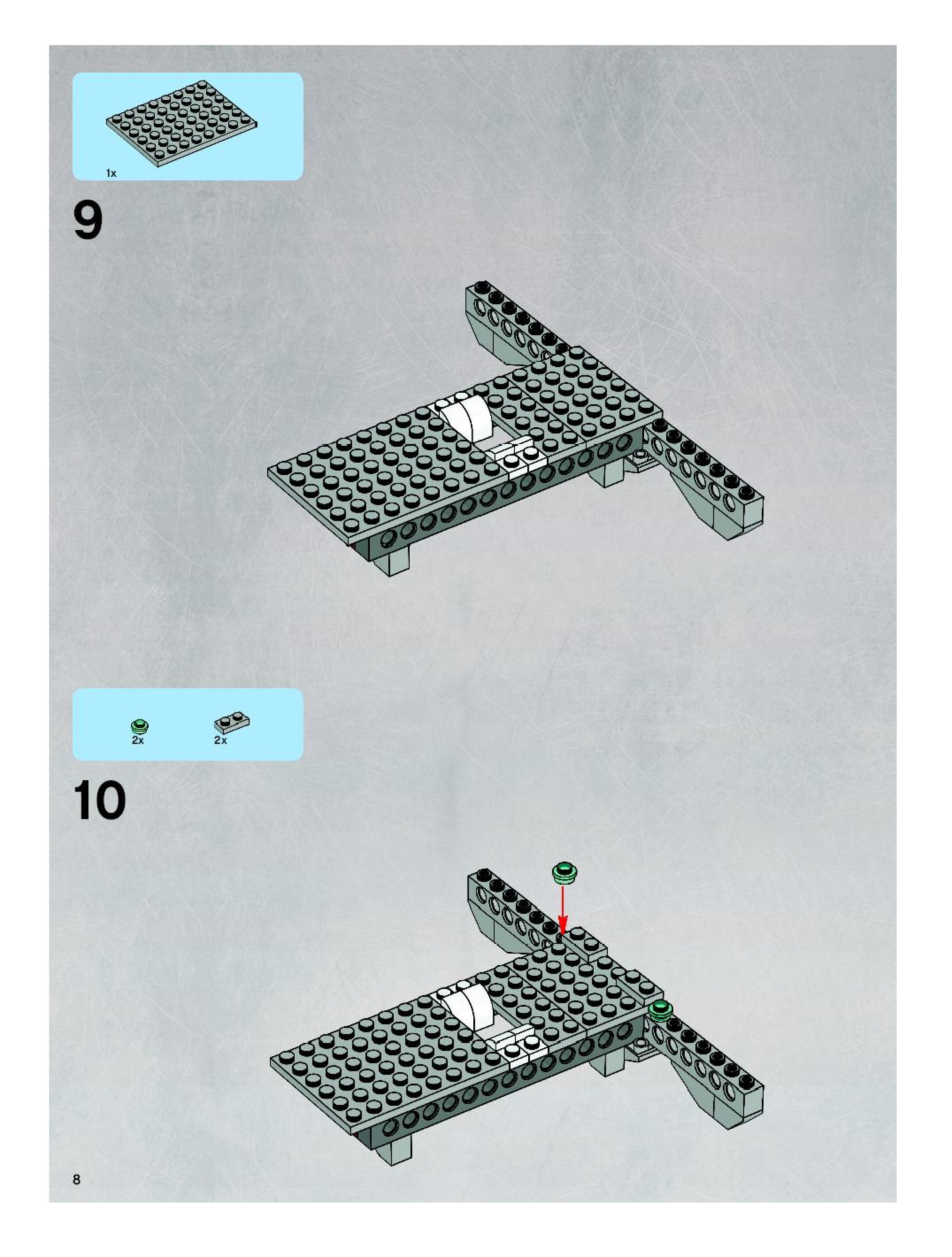 1x

9

2x
2x

10

8