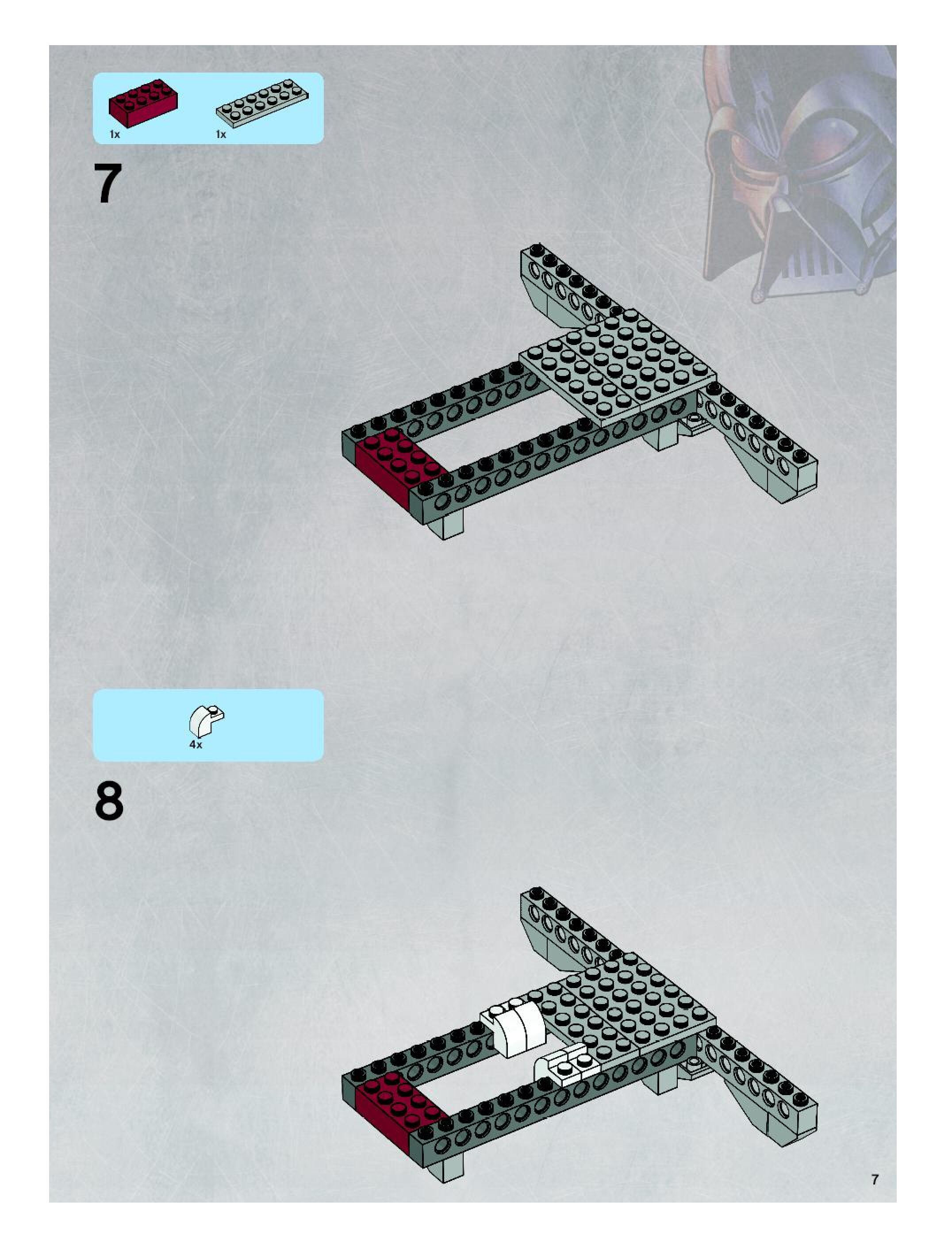 1x
1x

7

4x

8

7