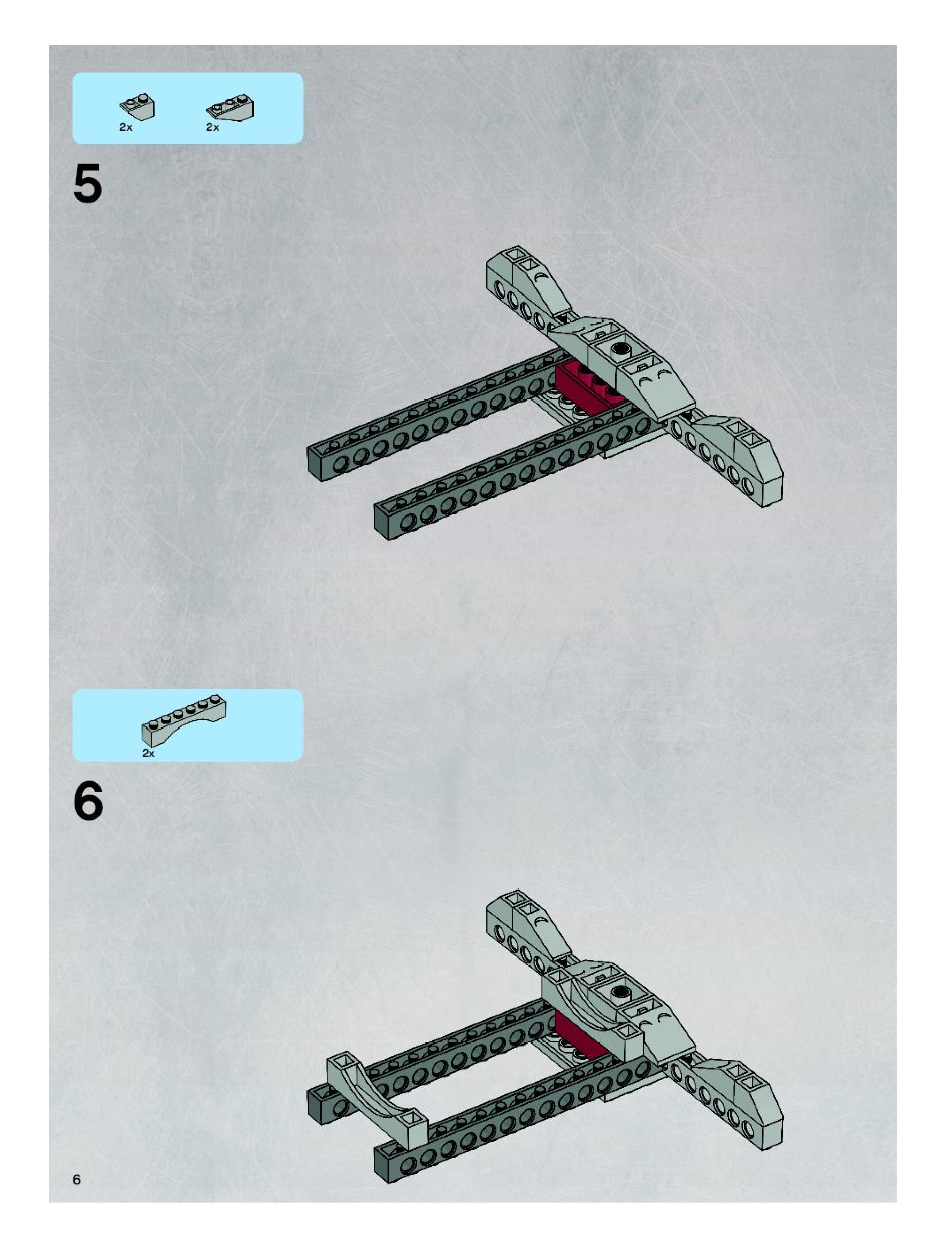 2x 2x

5

2x

6

6