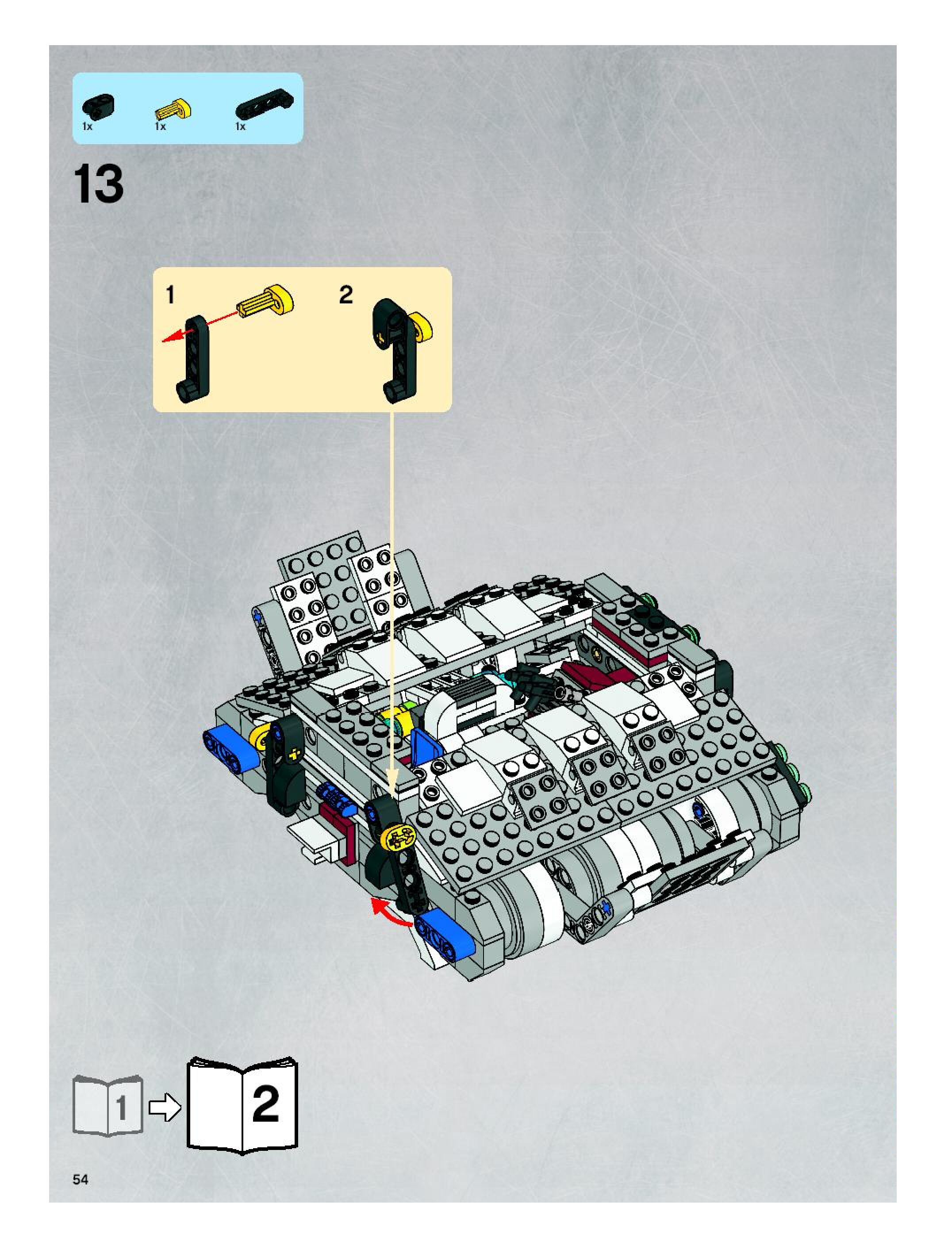 1x 1x 1x

13

1

2

1

2

54