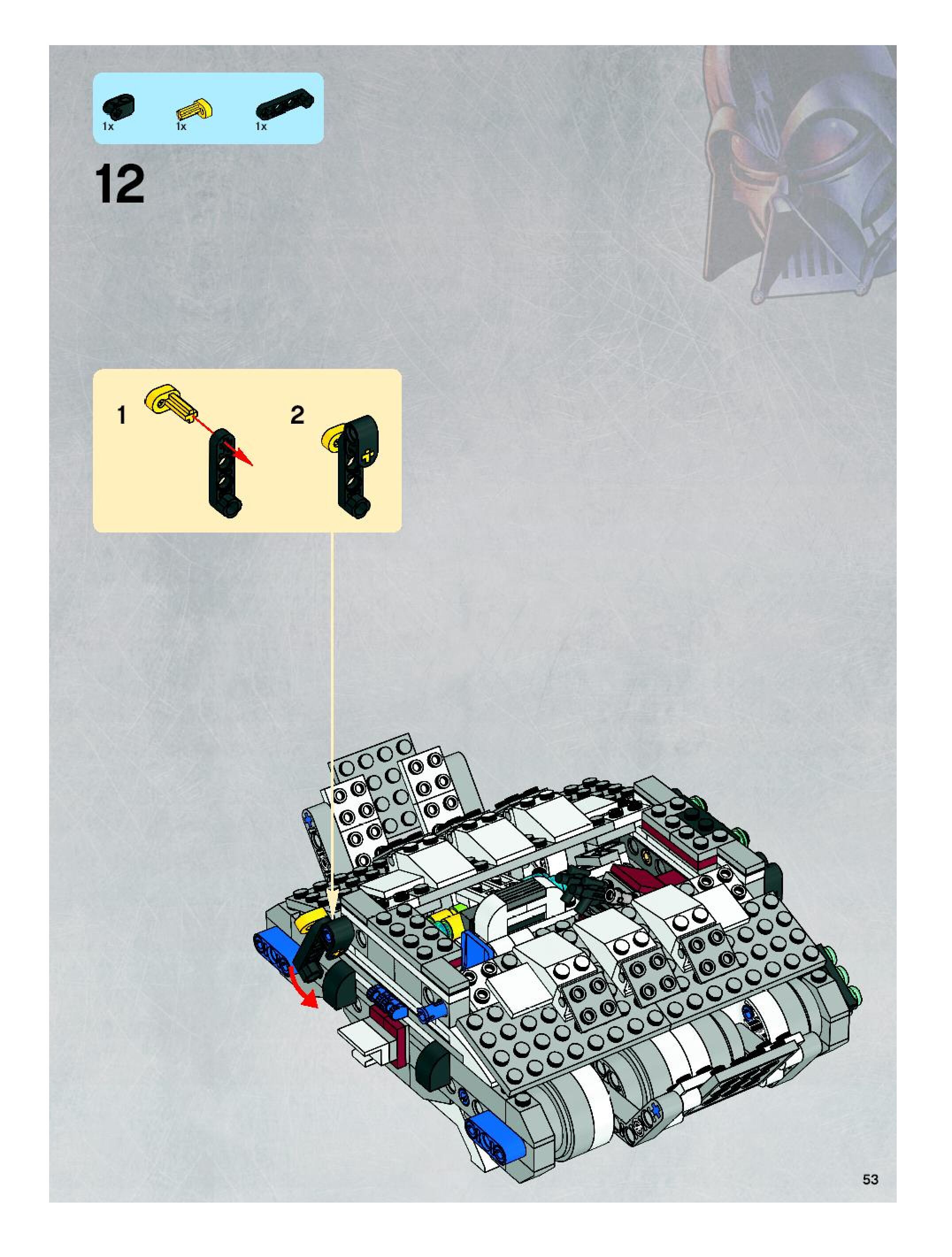 1x 1x 1x

12

1

2

53