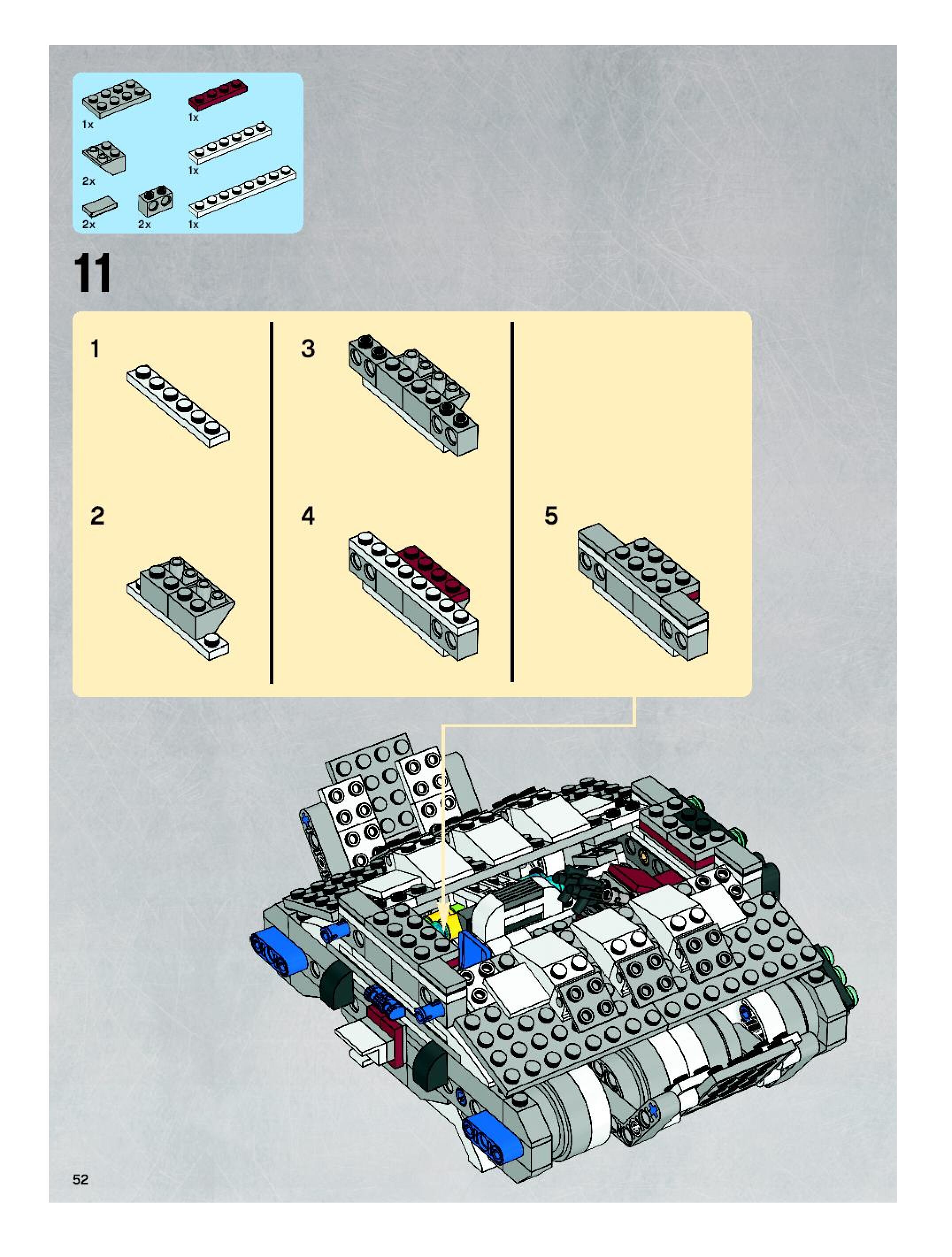 1x
1x
2x
1x
2x
2x
1x

11

1

2

3

4

5

52