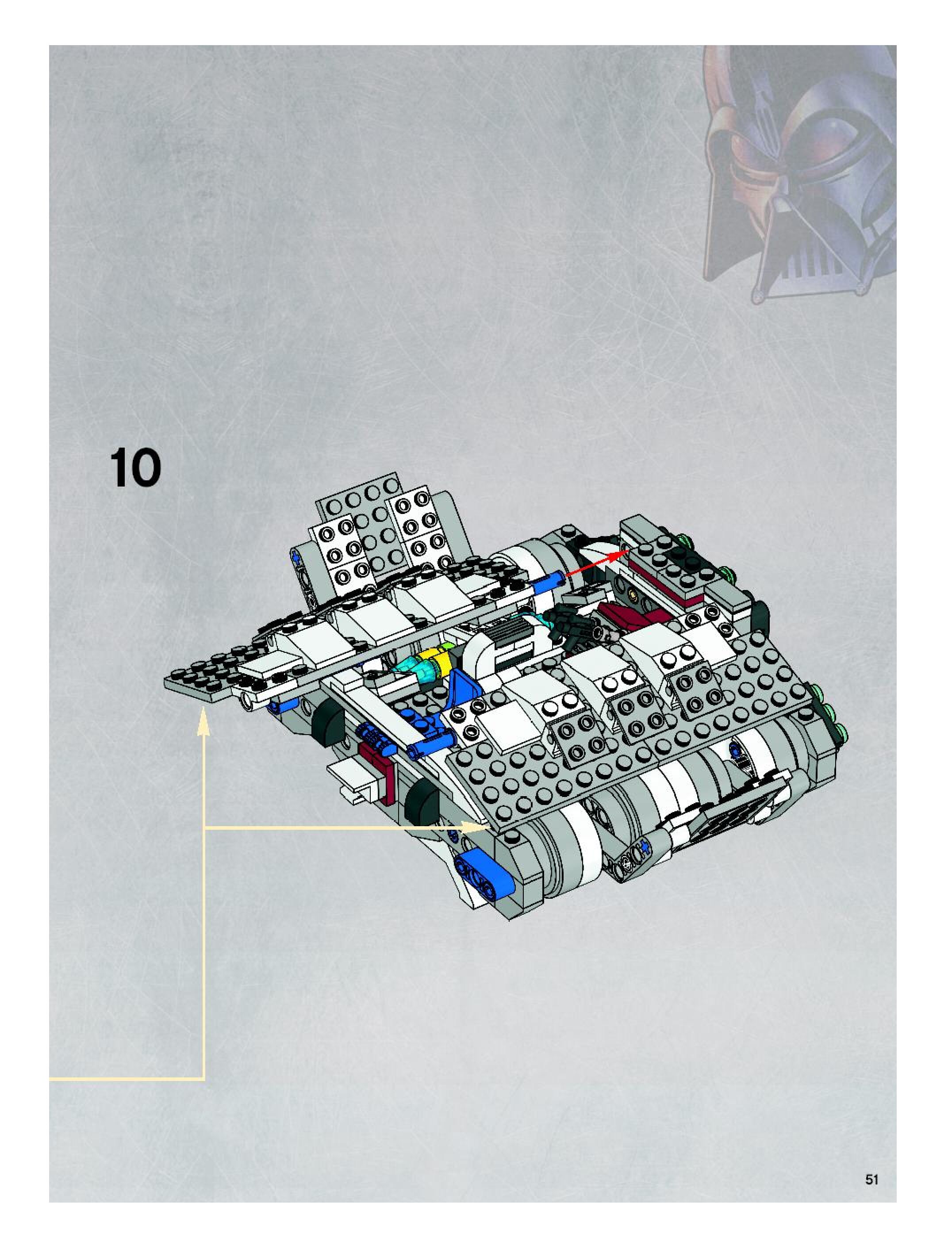 10

51