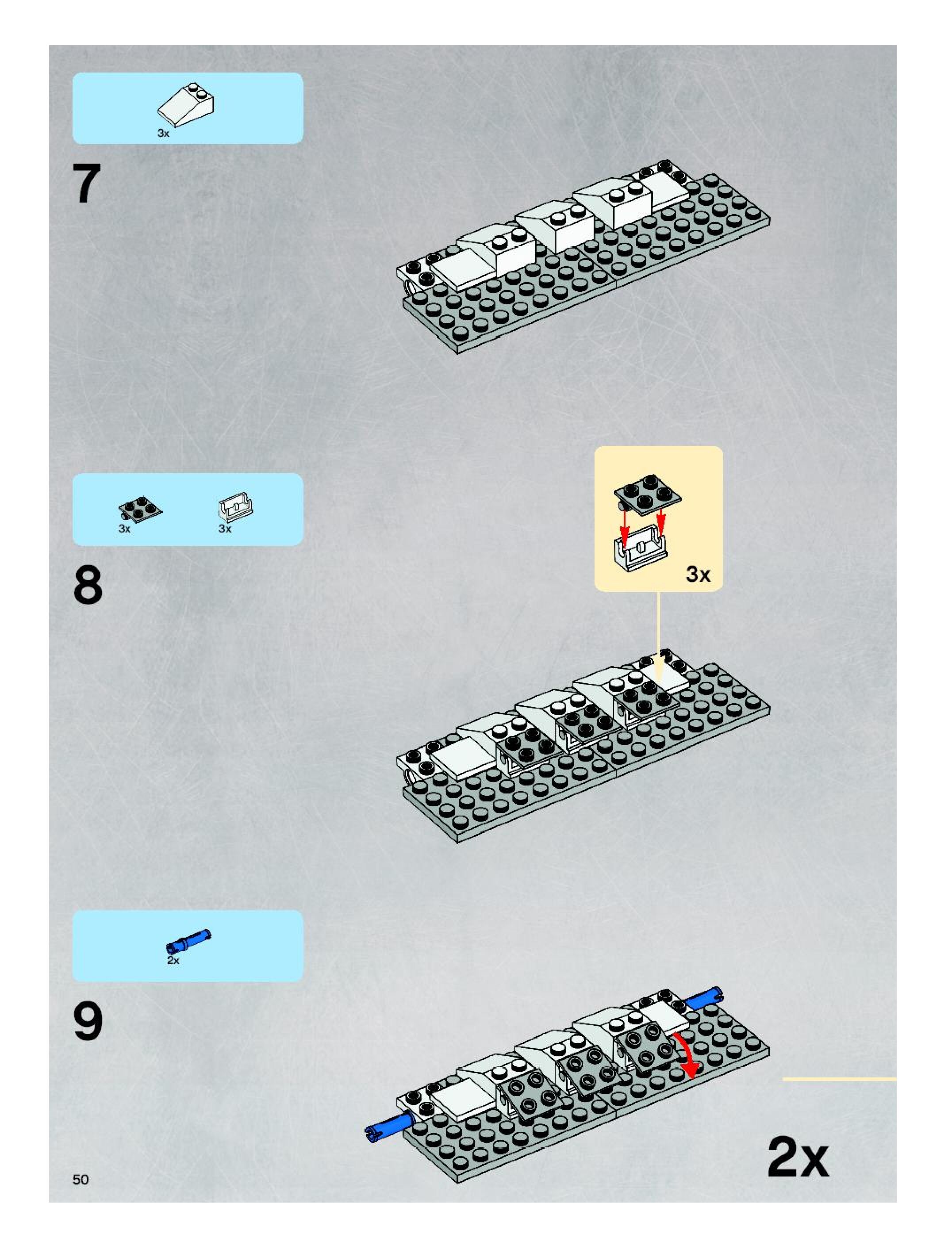 3x

7

3x 3x

8

3x

2x

9

2x

50