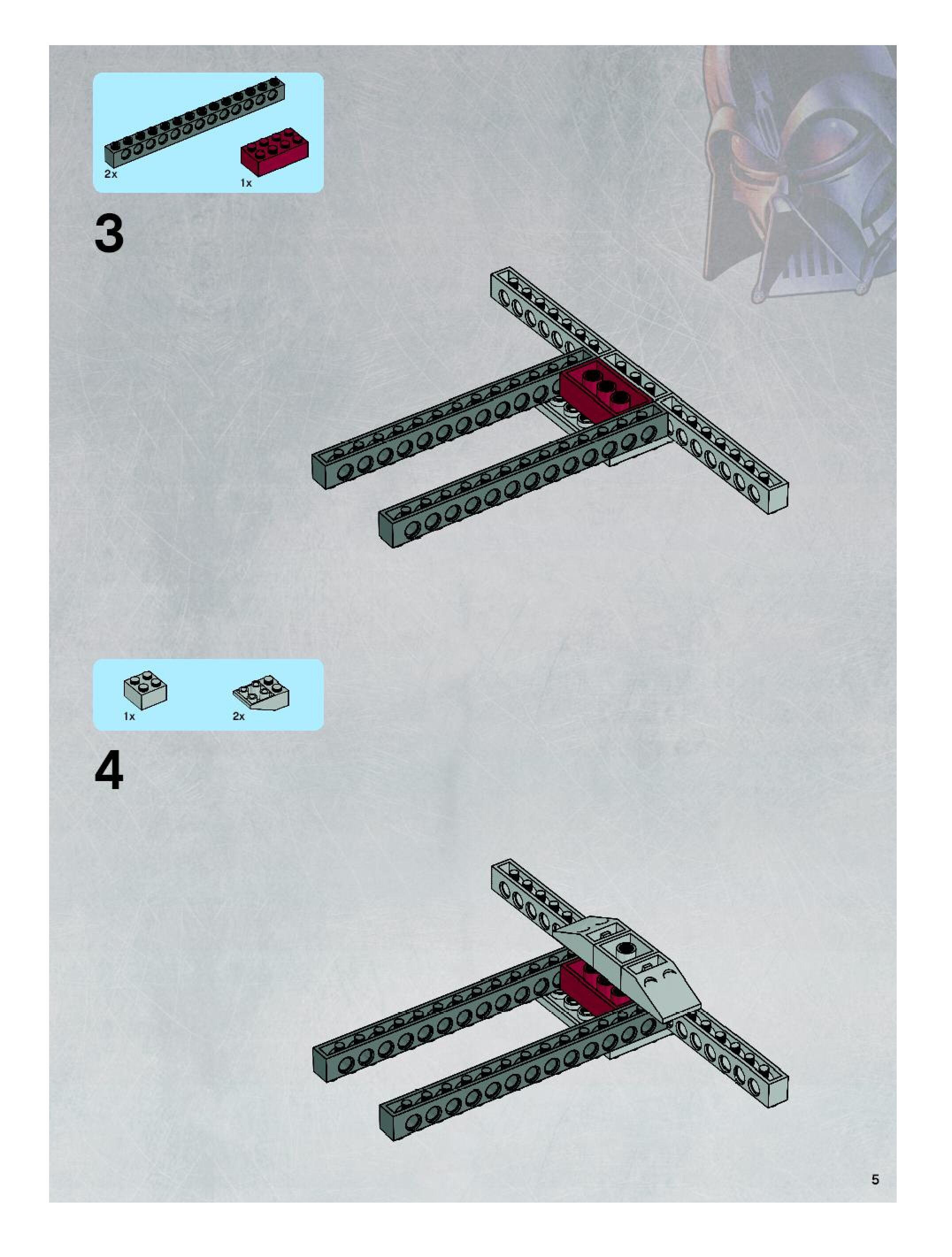 2x

1x

3

1x

2x

4

5