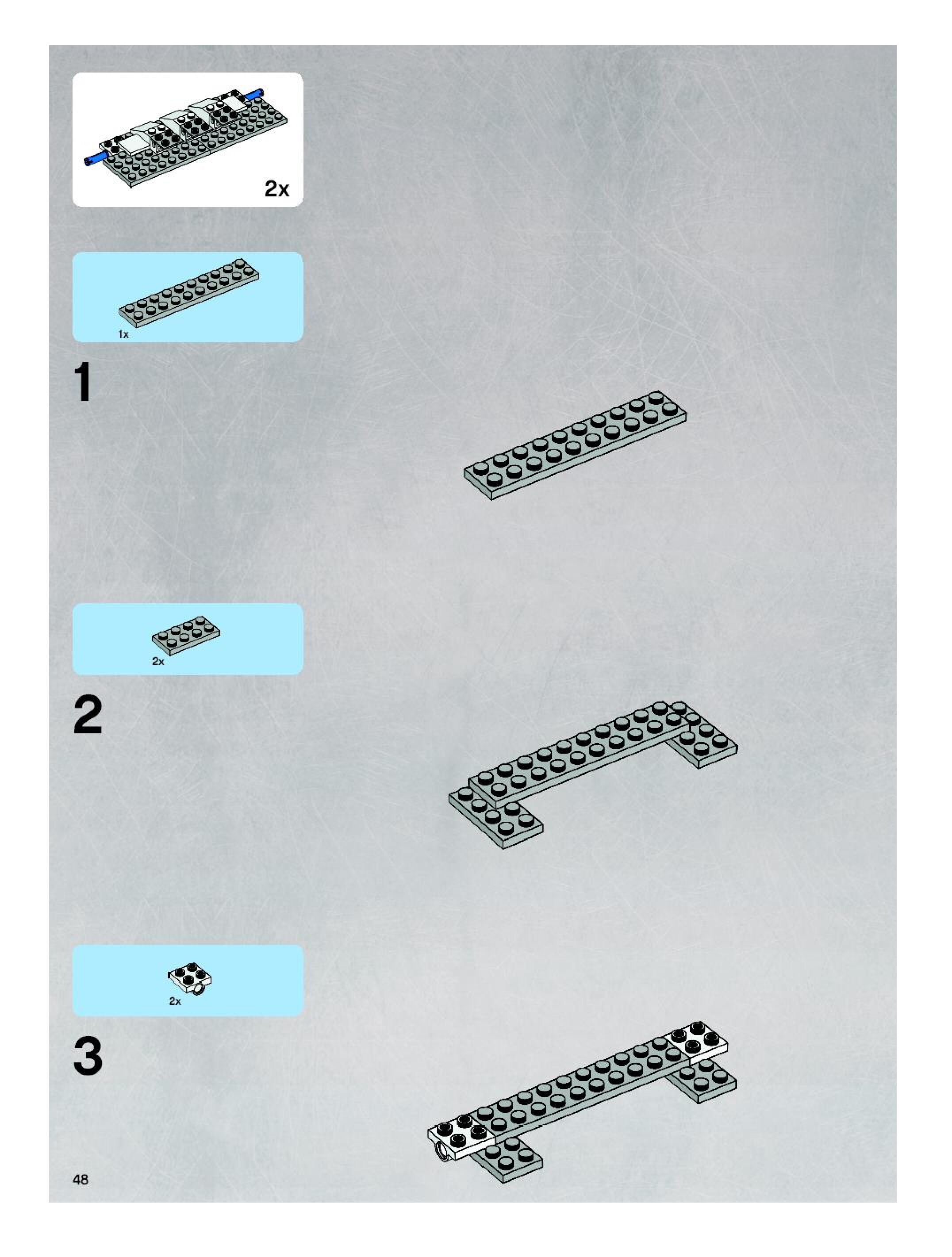 2x

1x

1

2x

2

2x

3

48