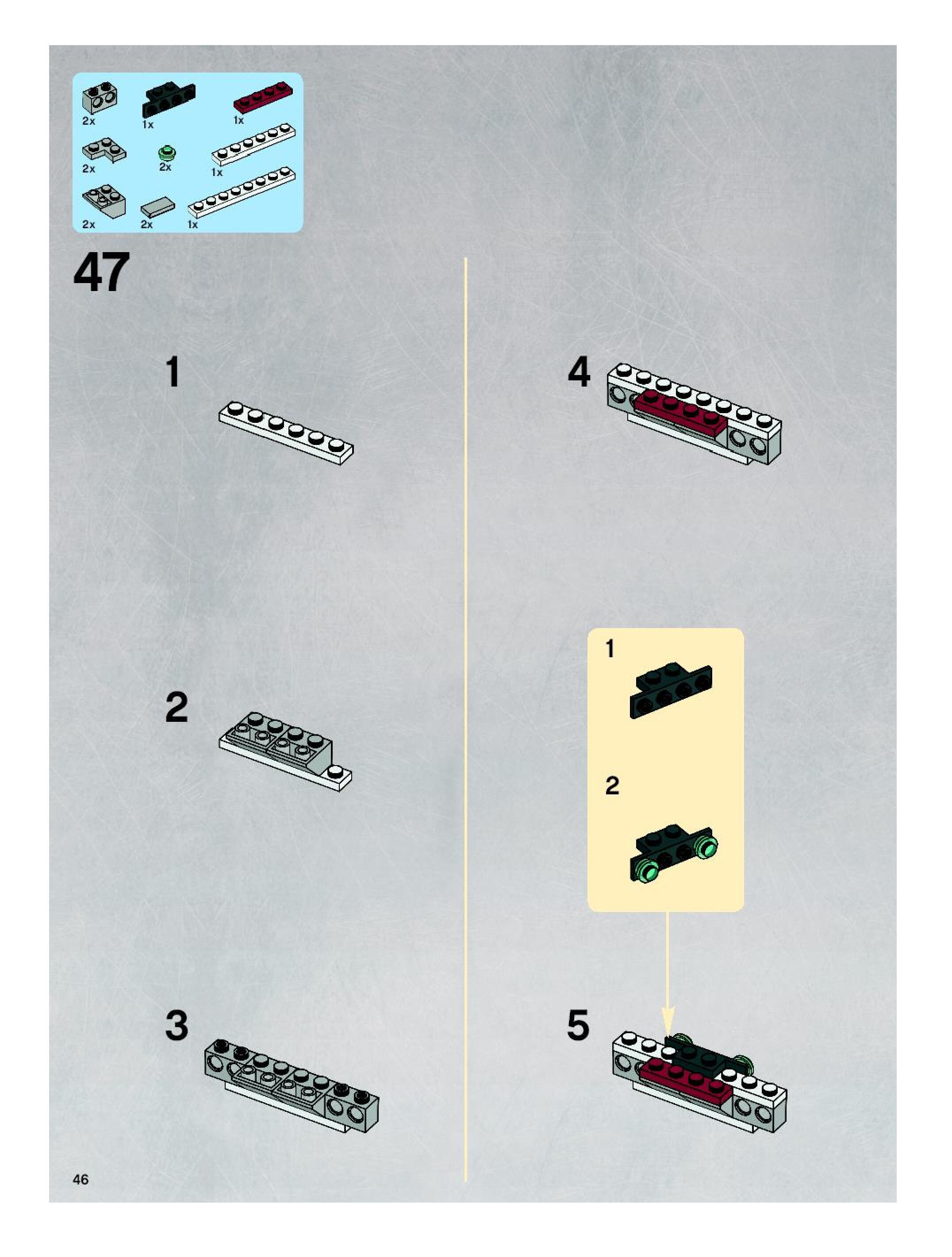 2x 1x 1x
2x 2x 1x
2x 2x 1x

47

1

2

3

4

1

2

5

46