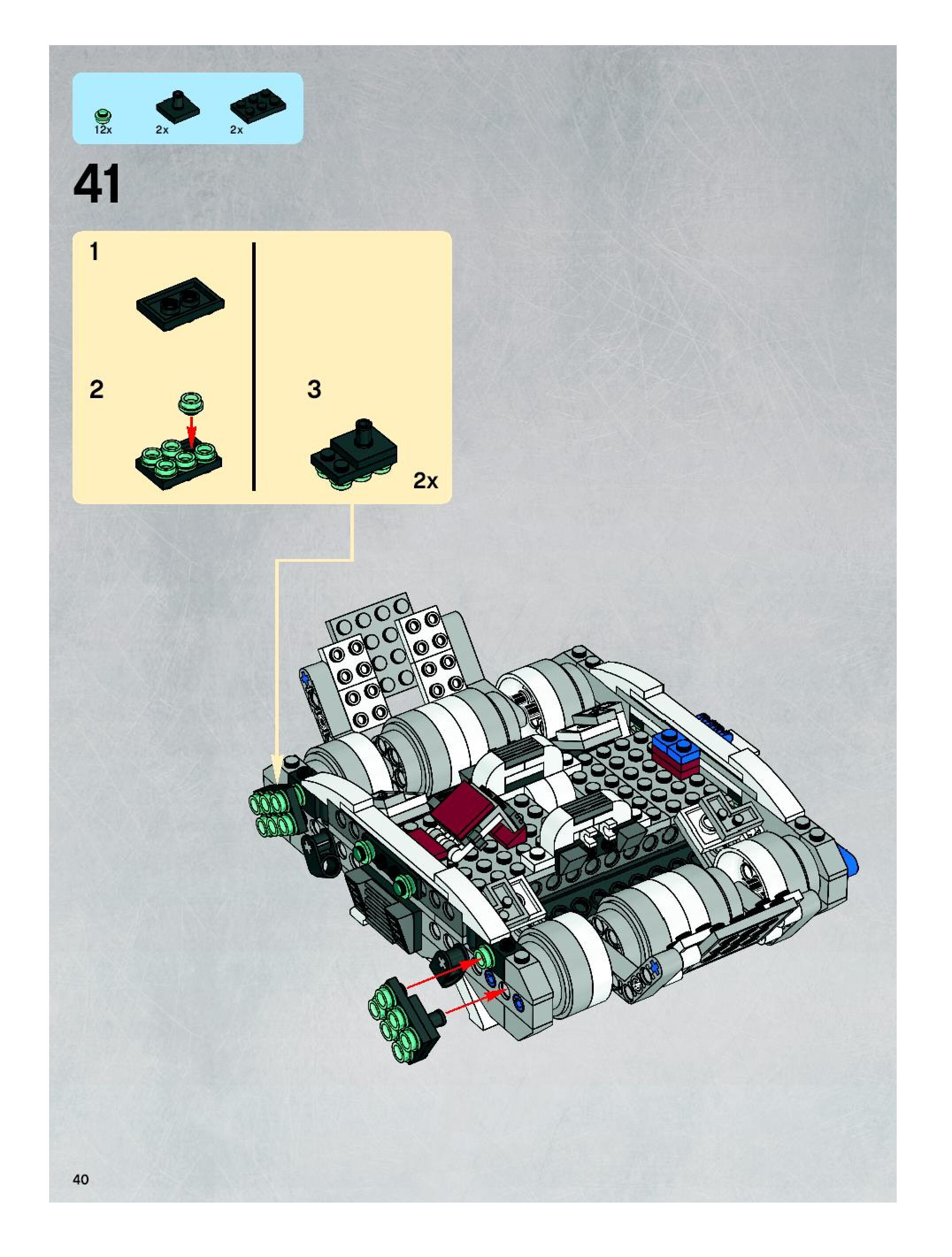 12x 2x 2x

41

1

2

3

2x

40