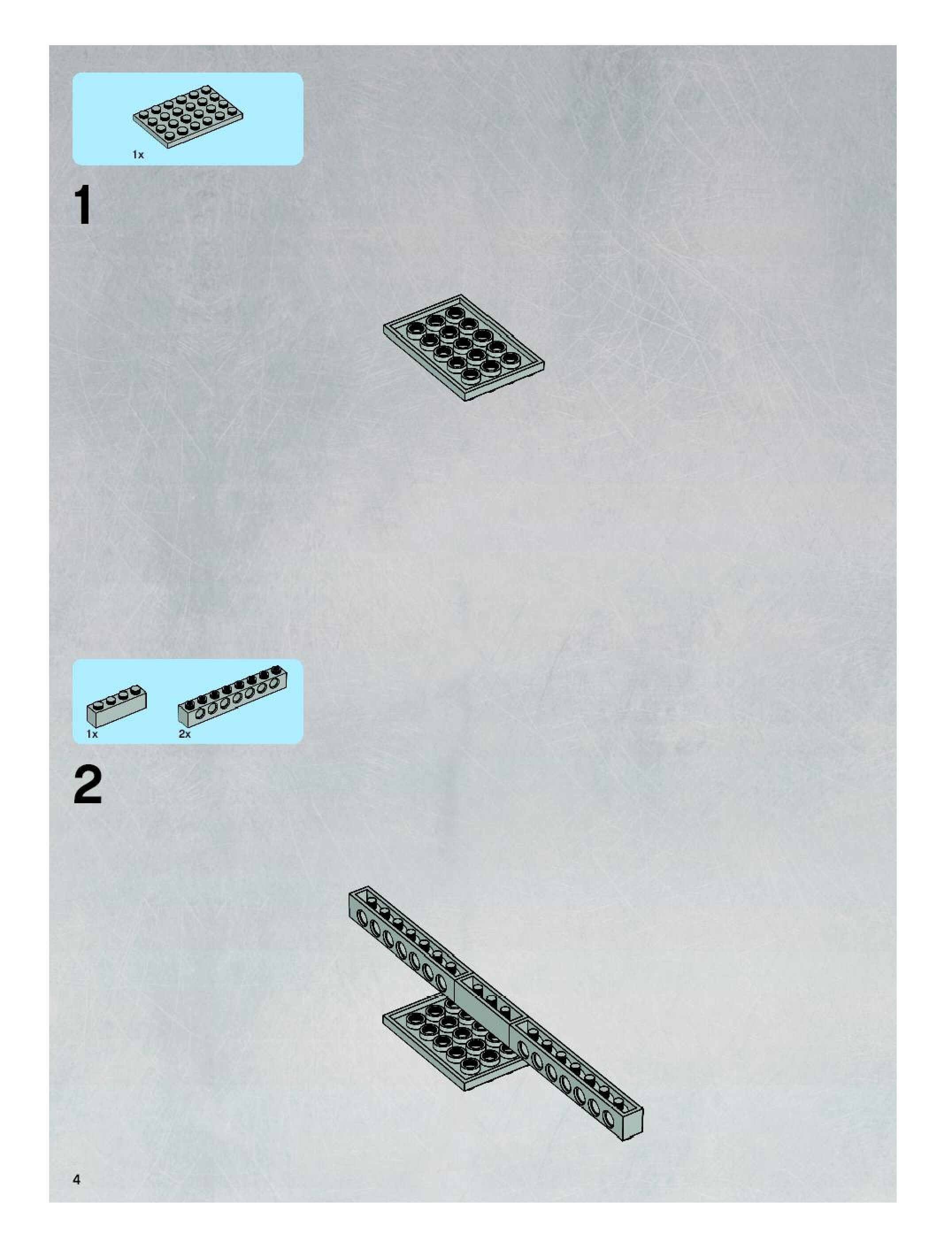 1x

1

1x
2x

2

4