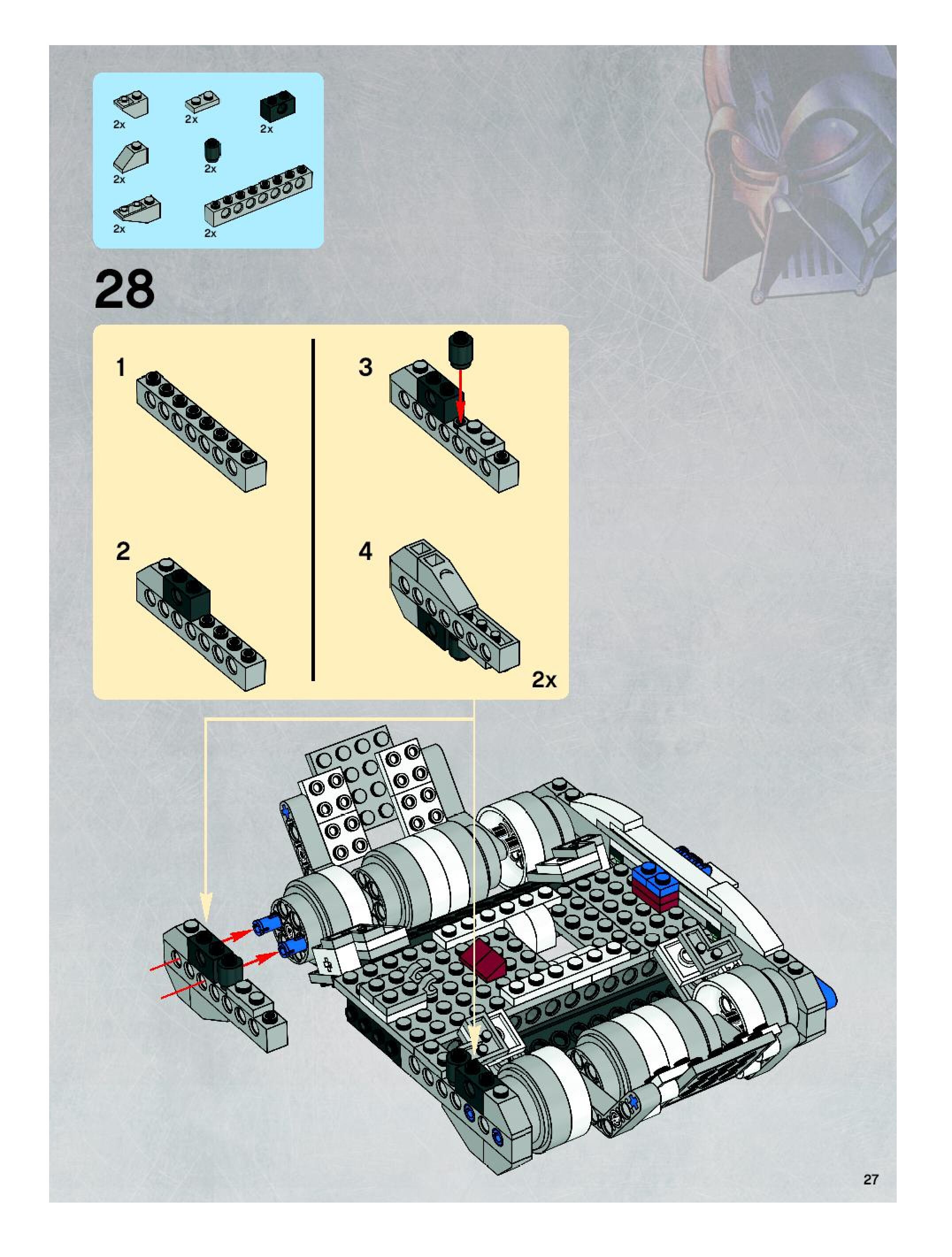 2x
2x
2x
2x
2x
2x
2x

28

1

2

3

4

2x

27