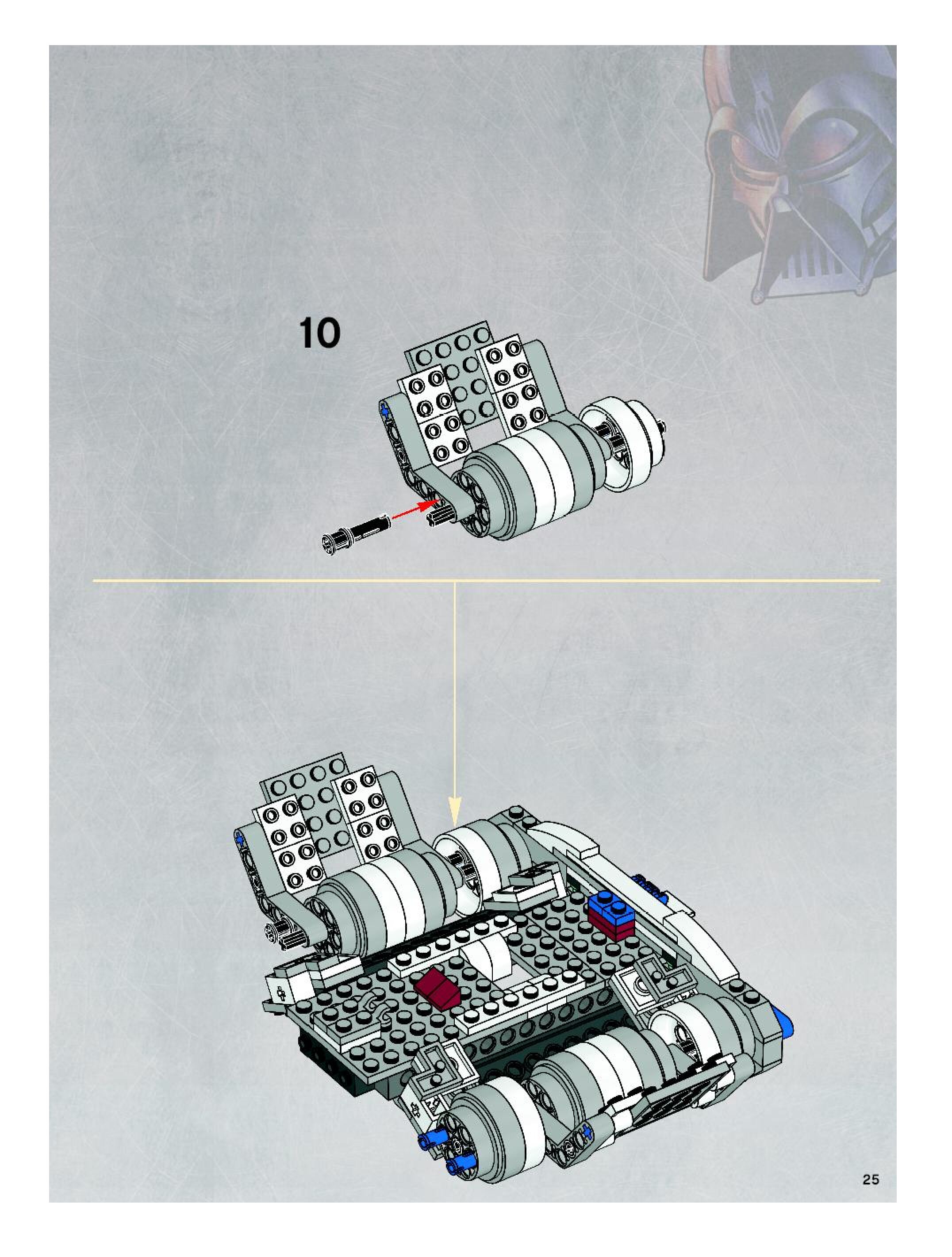 10

25