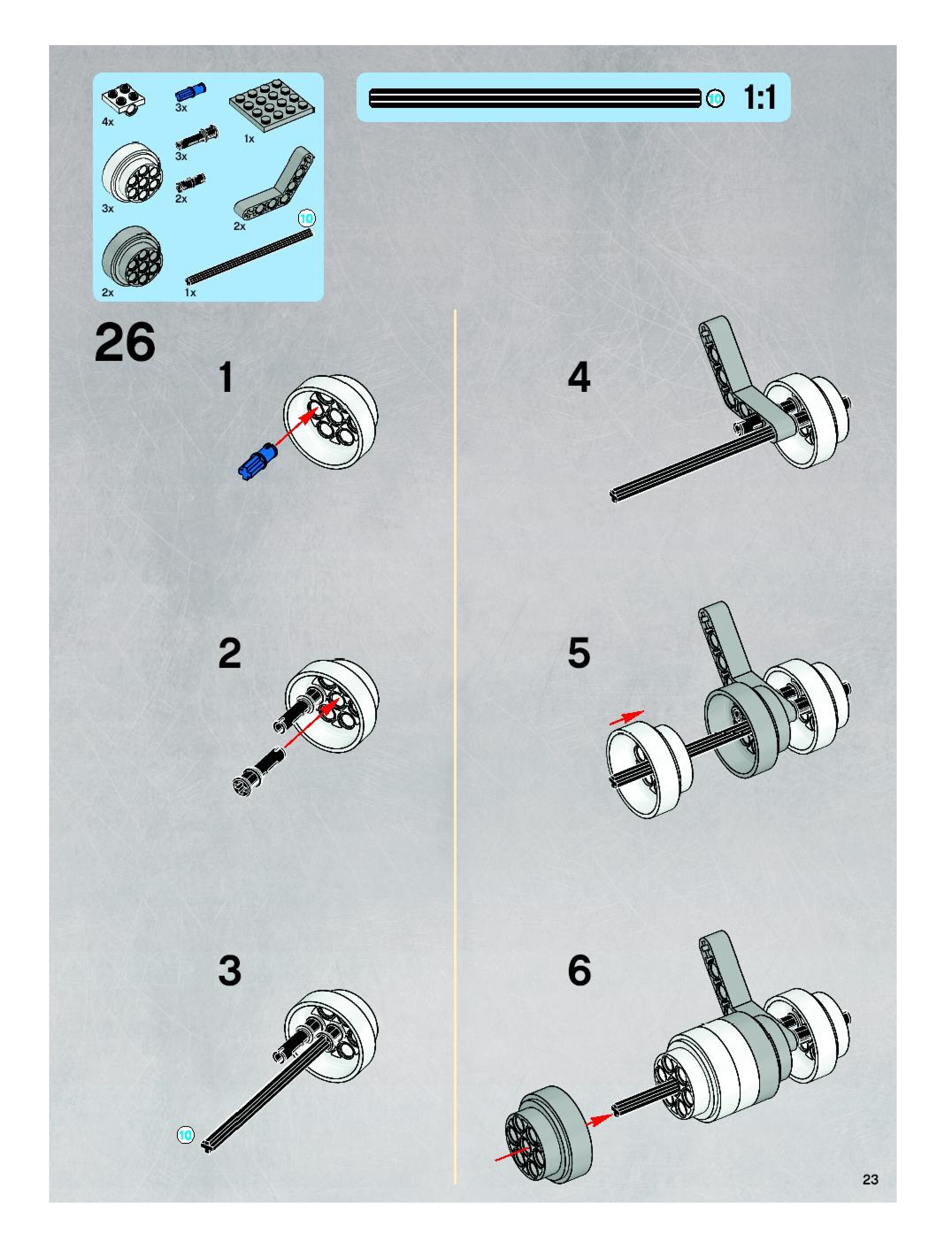 4x
3x
1x
3x
3x
2x
2x
10
2x
1x

10 1:1

26

1

2

3

10

4

5

6

23