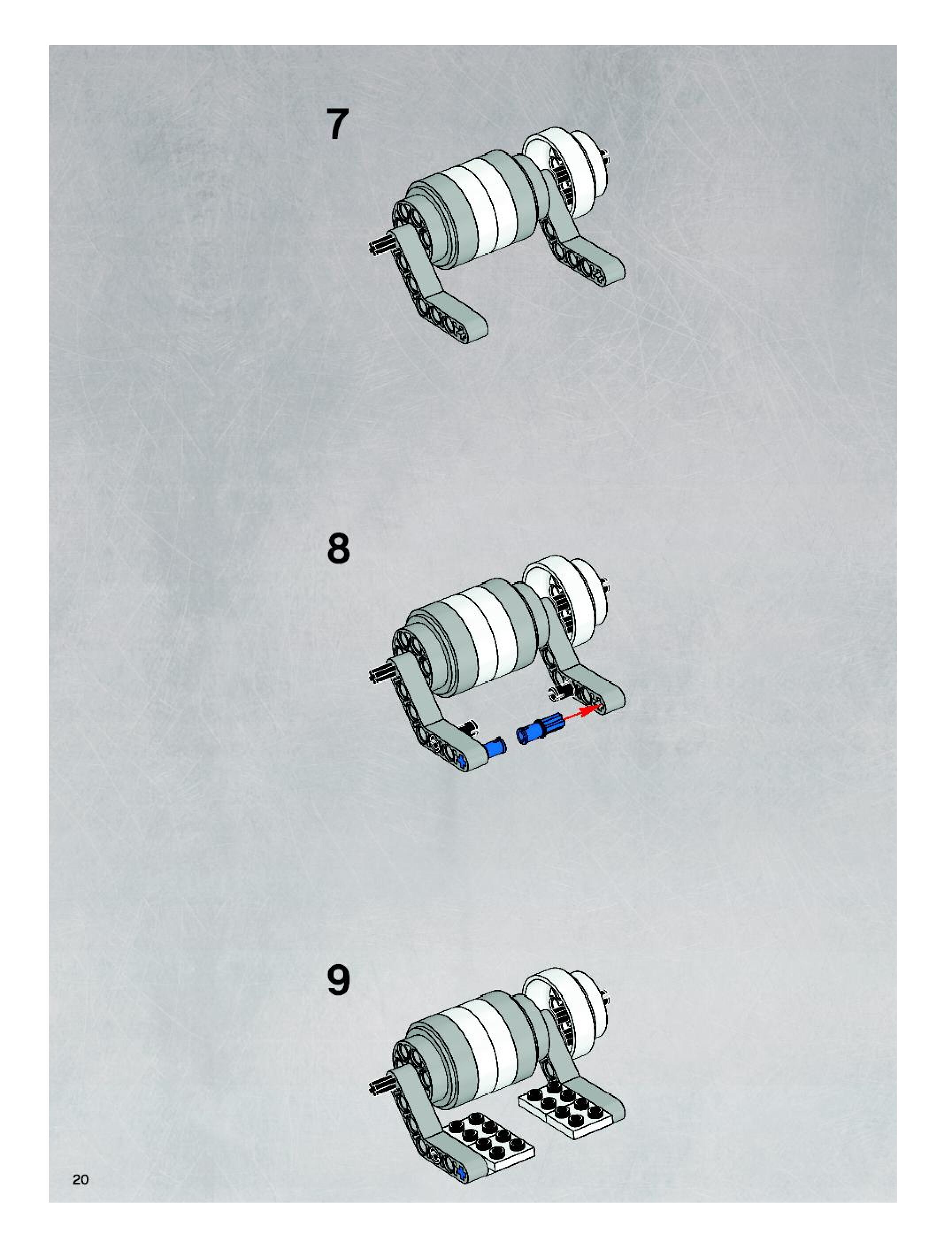 7

8

9

20