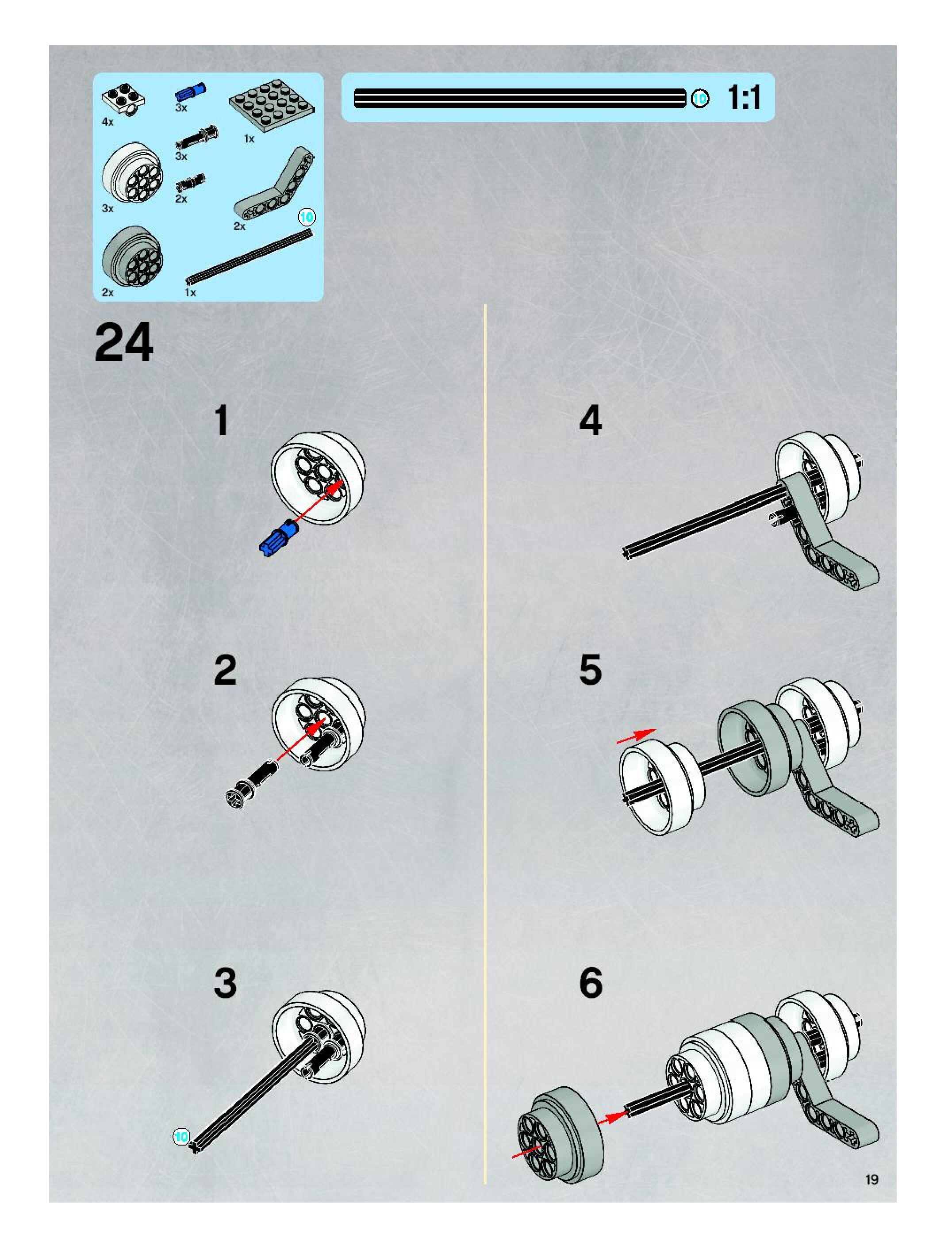 4x
3x
1x
3x
3x
2x
2x
10
2x
1x

10 1:1

24

1

2

3

10

4

5

6

19