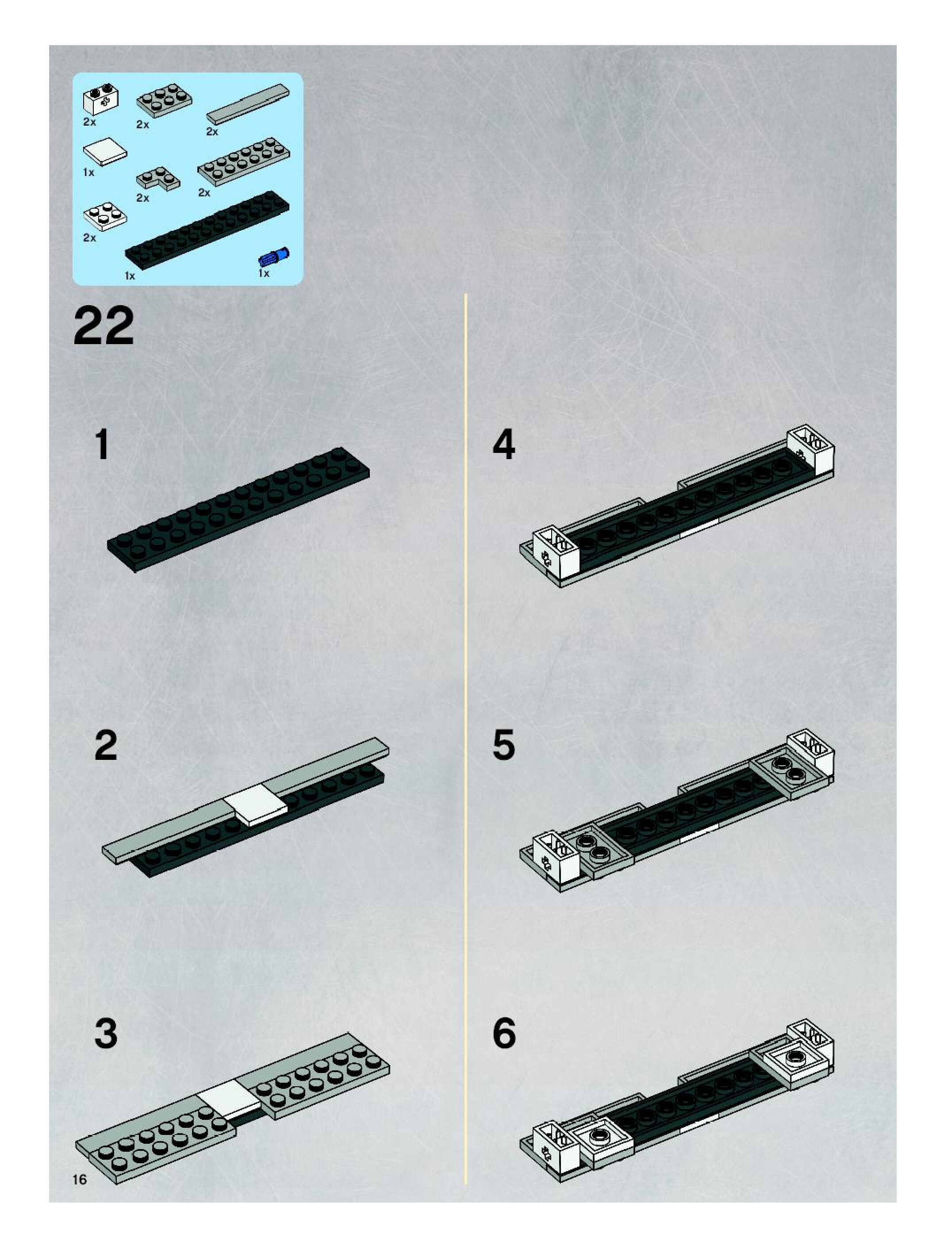 2x 2x 2x
1x
2x 2x
2x
1x 1x

22

1

2

3

4

5

6

16