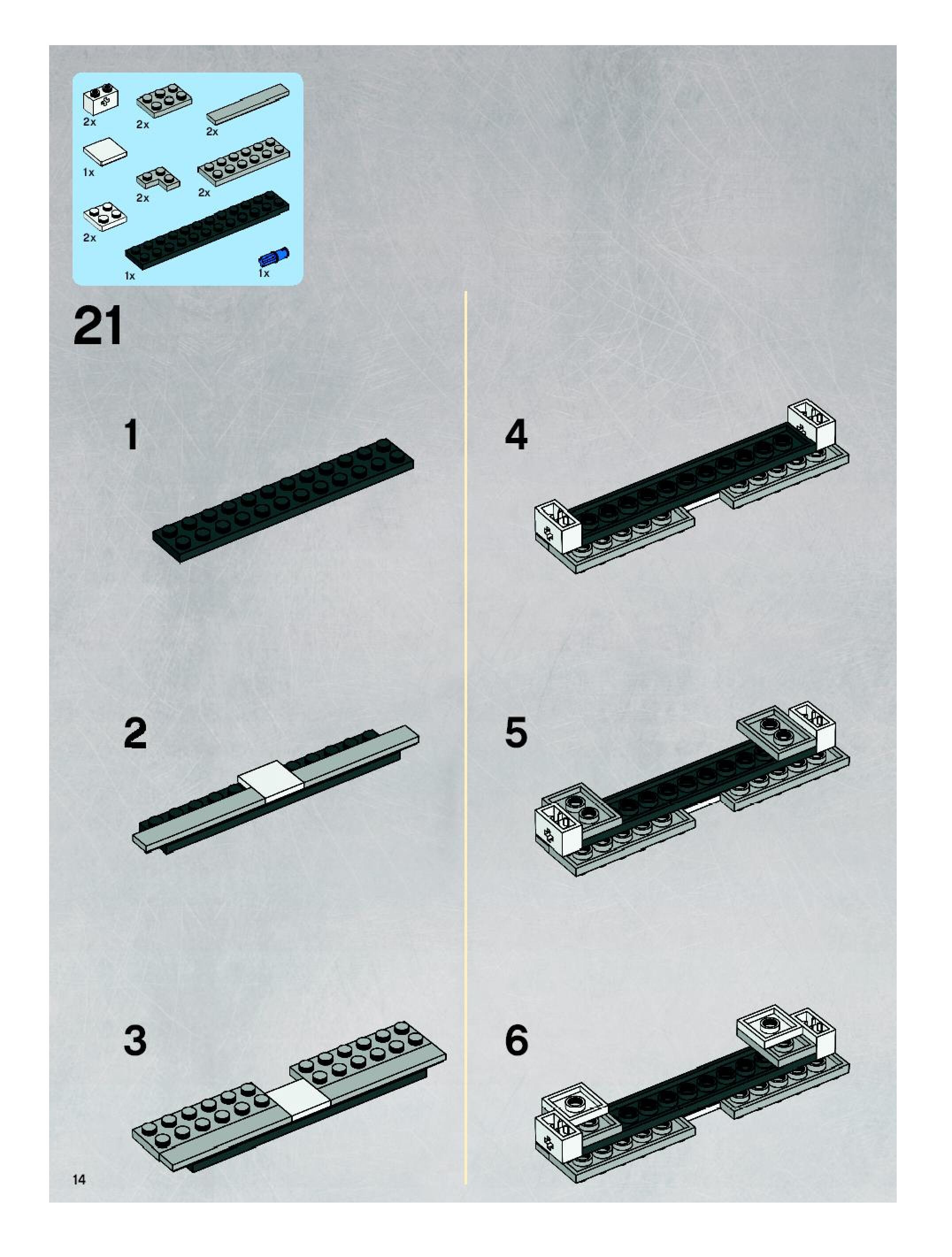 2x 2x 2x
1x
2x 2x
2x
1x 1x

21

1

2

3

4

5

6

14