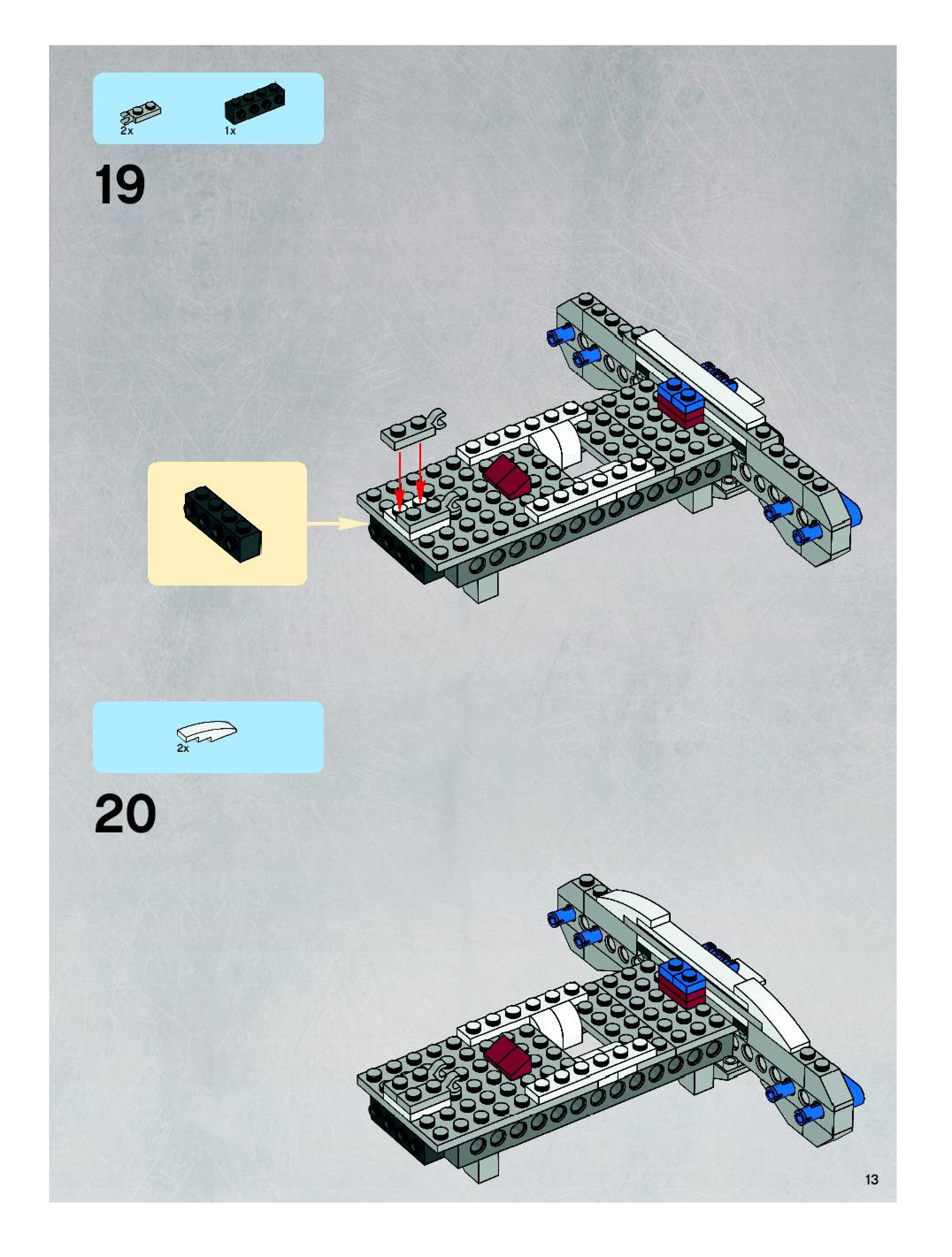 2x

1x

19

2x

20

13