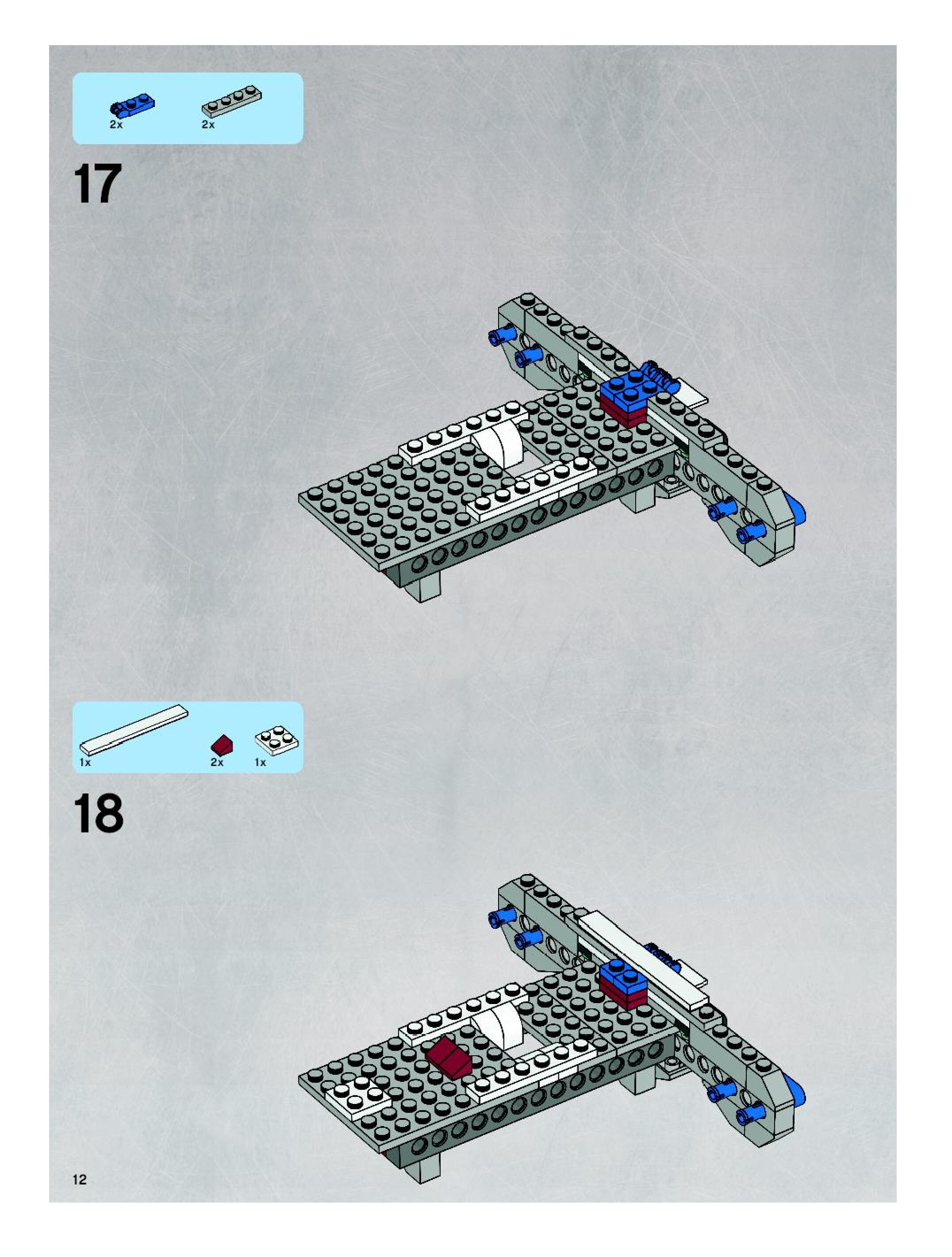 2x 2x

17

1x 2x 1x

18

12