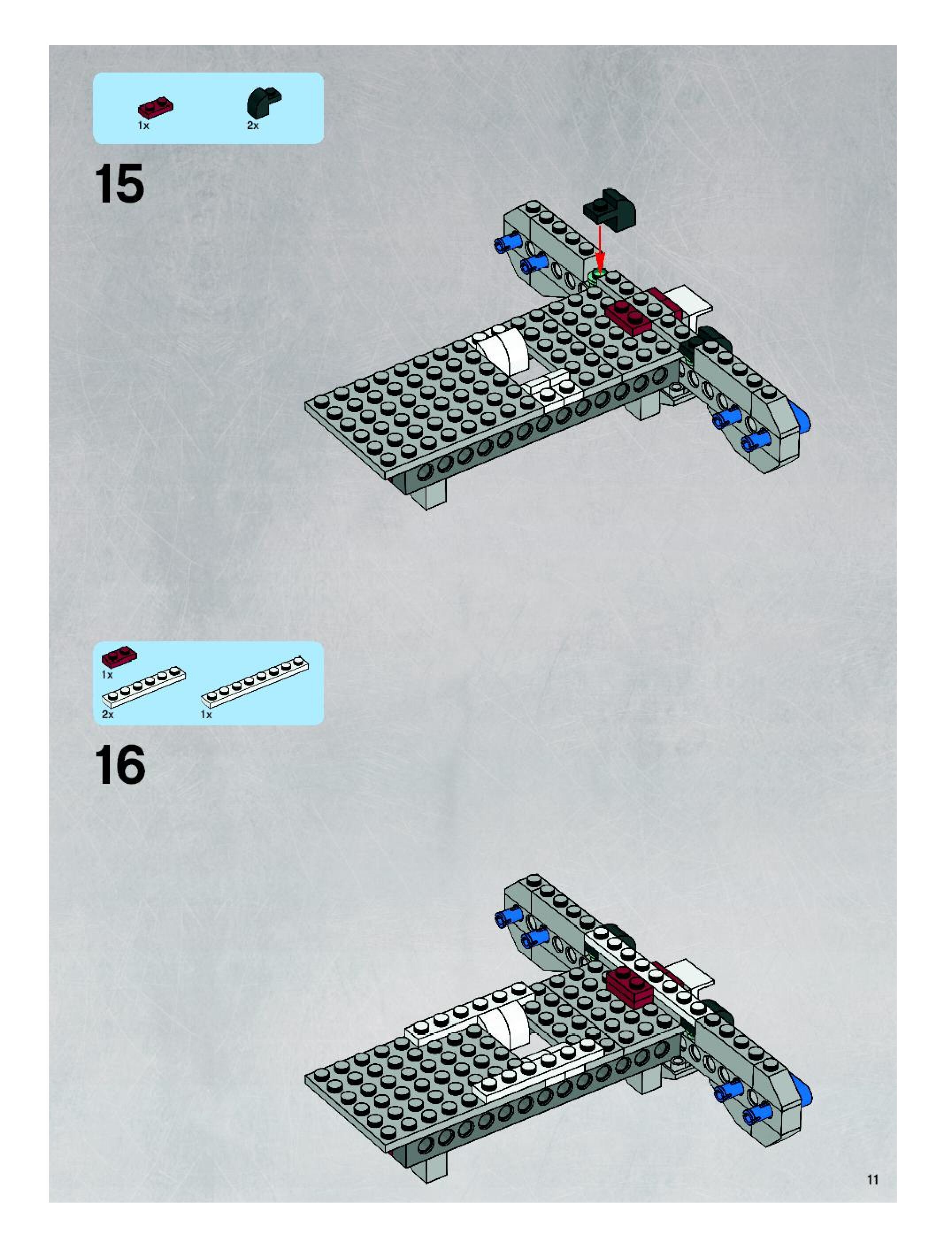 1x 2x

15

1x
2x 1x

16

11