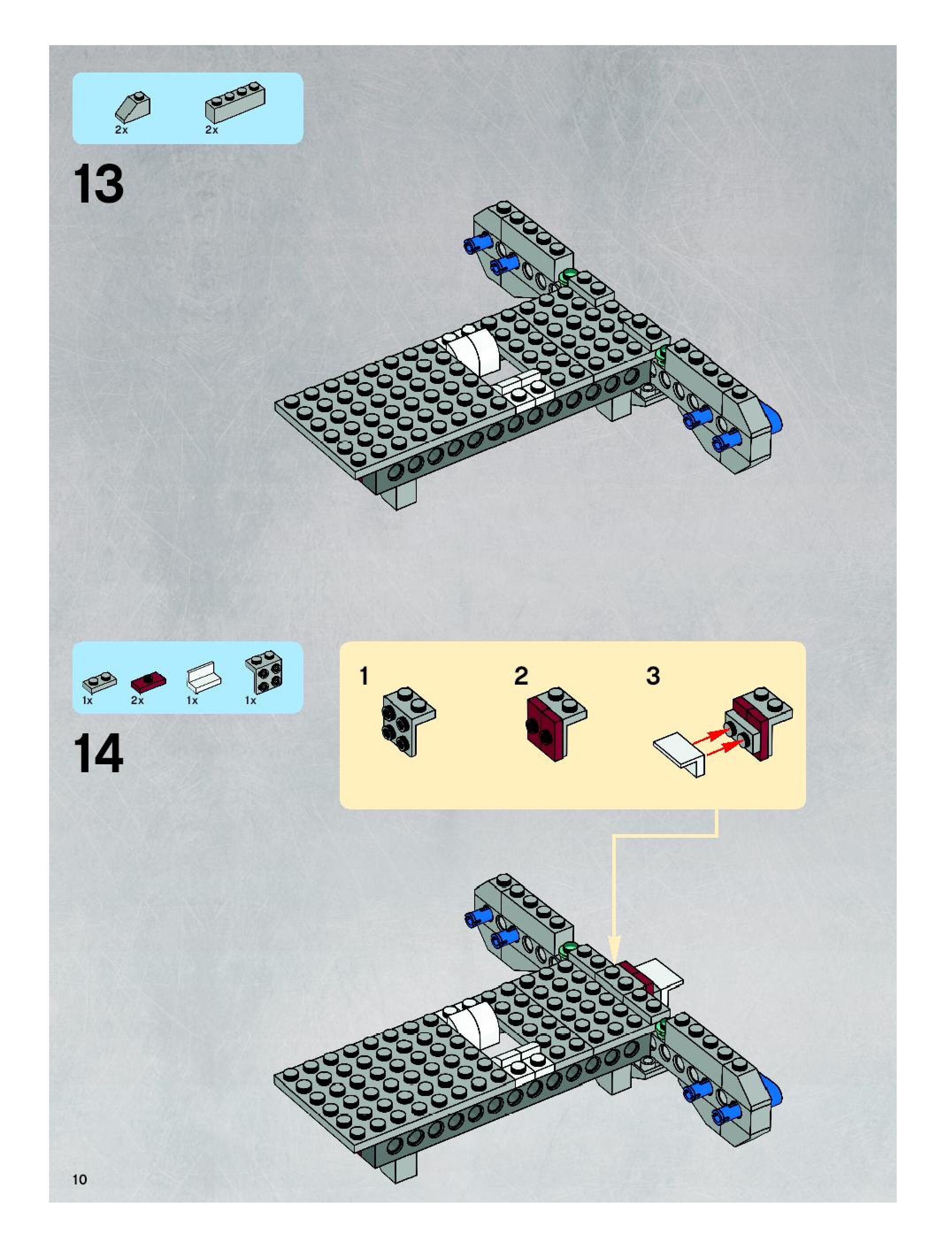 2x 2x

13

1x 2x 1x 1x

14

1 2 3

10