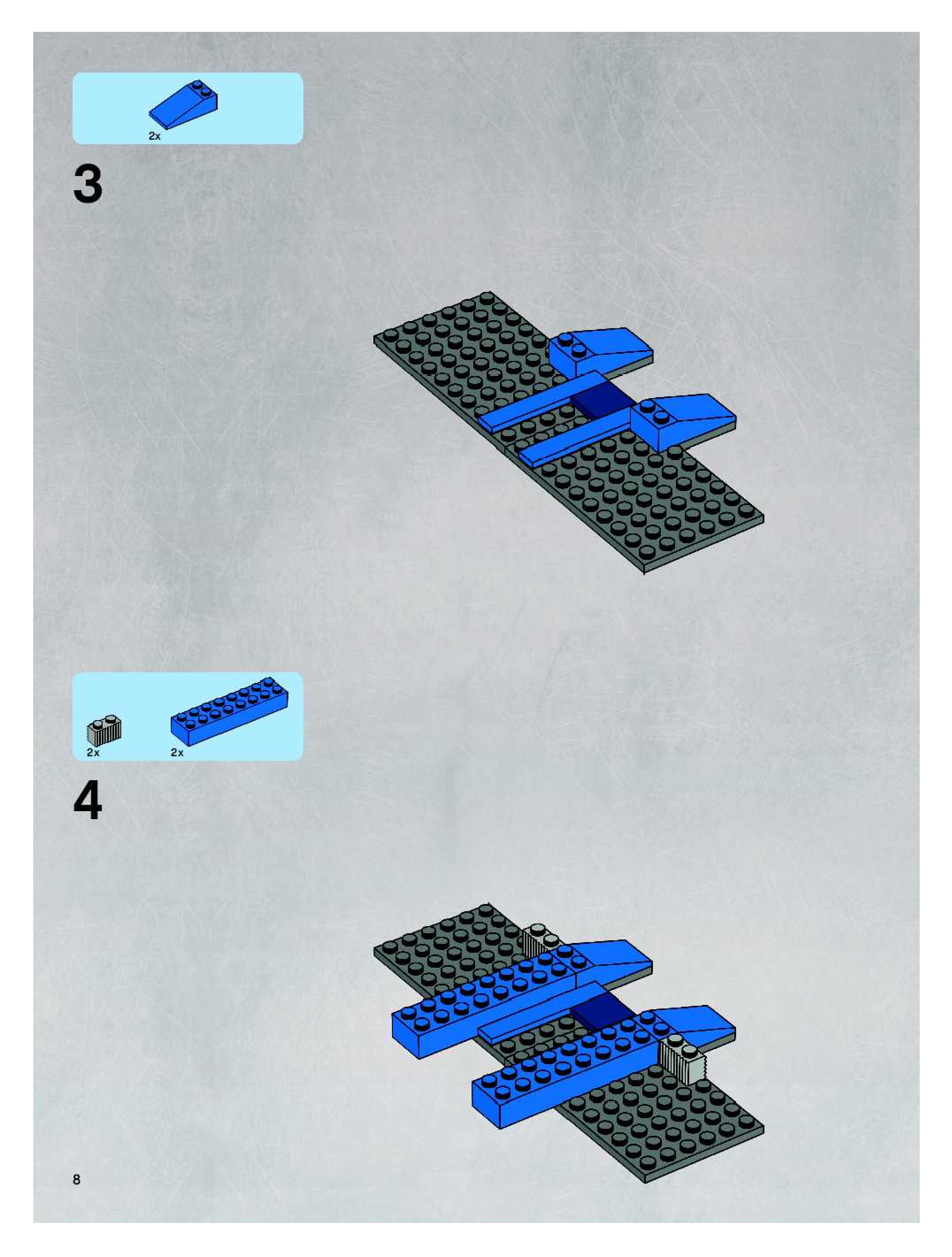 2x

3

2x

2x

4

8