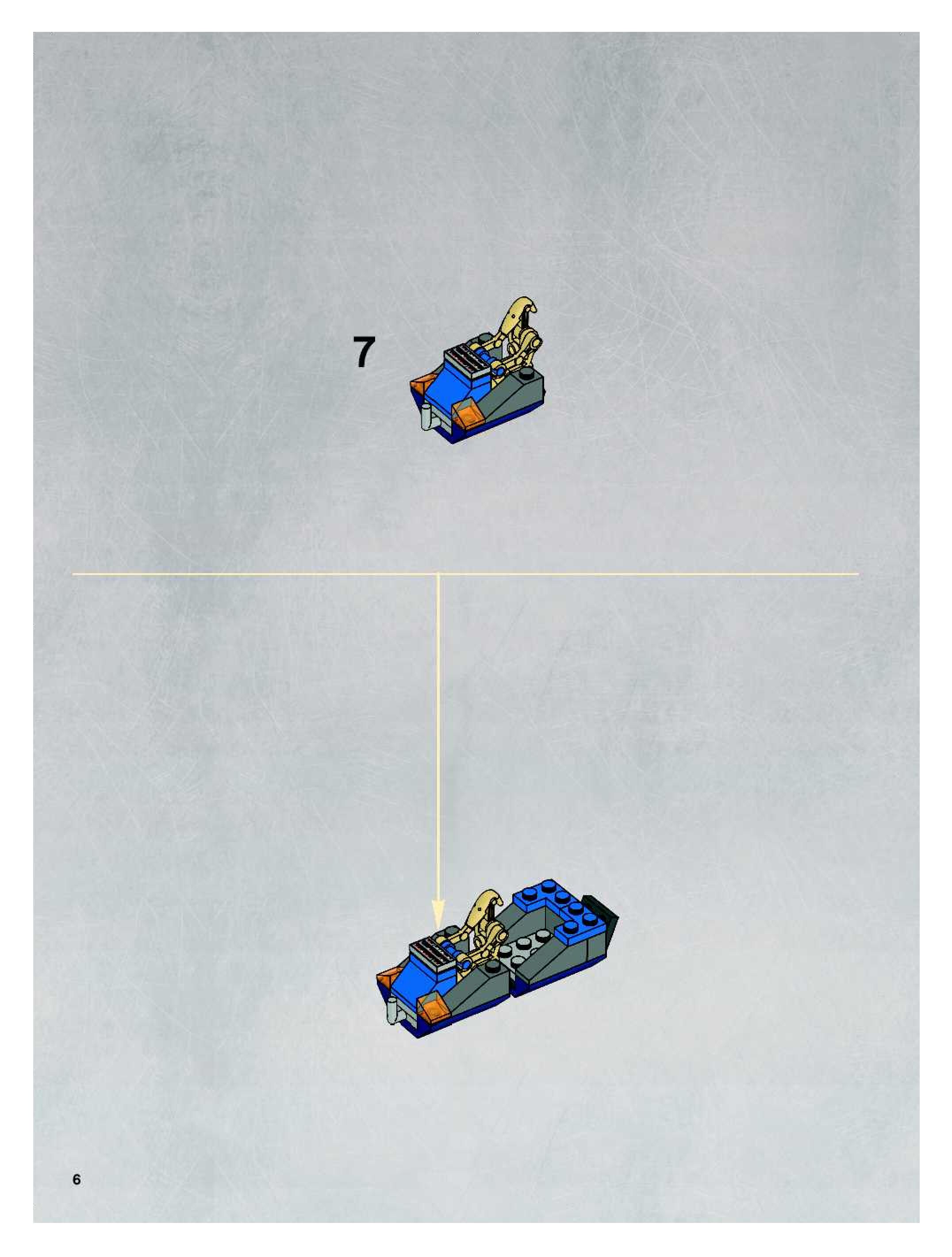 7

6