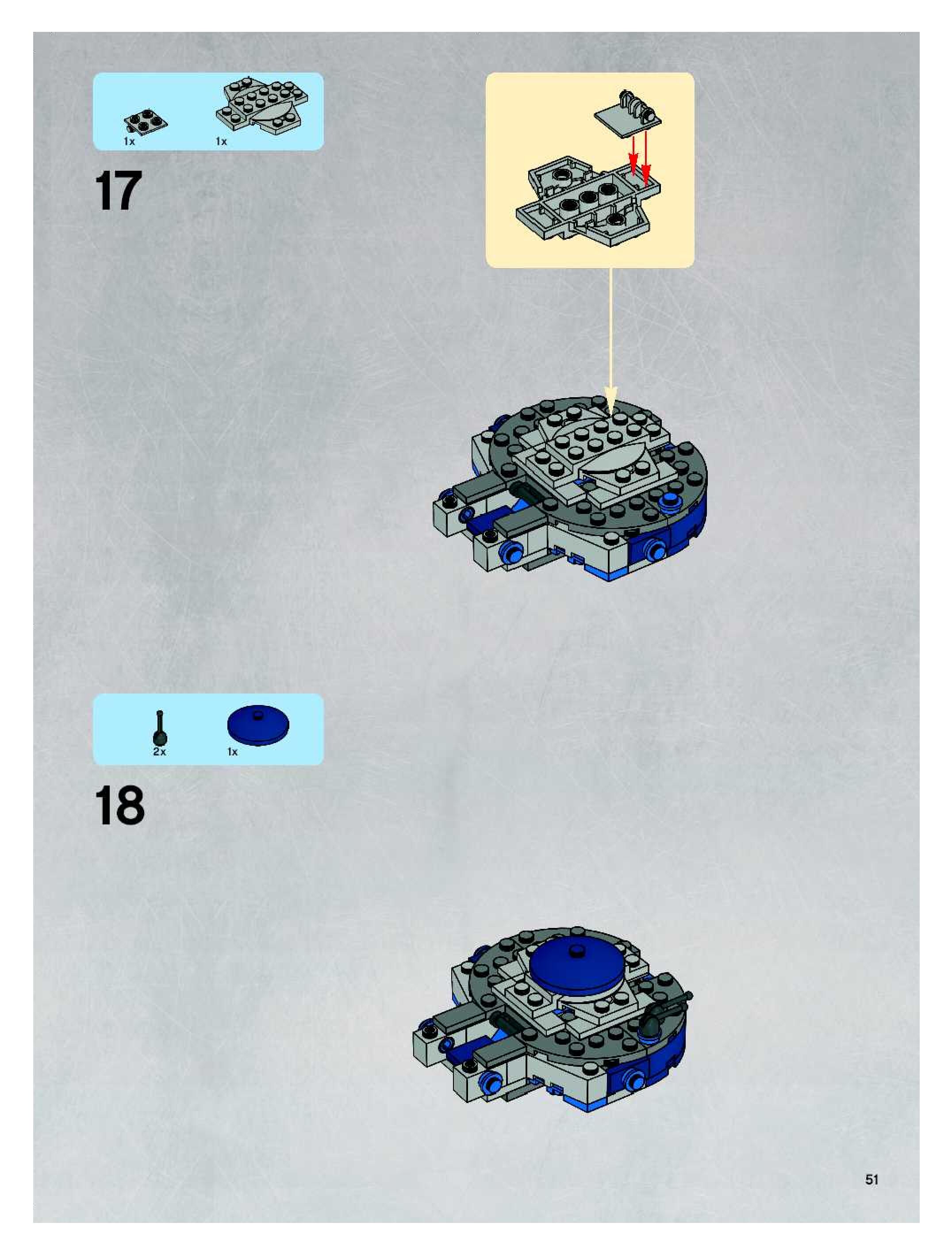 1x 1x

17

2x 1x

18

51