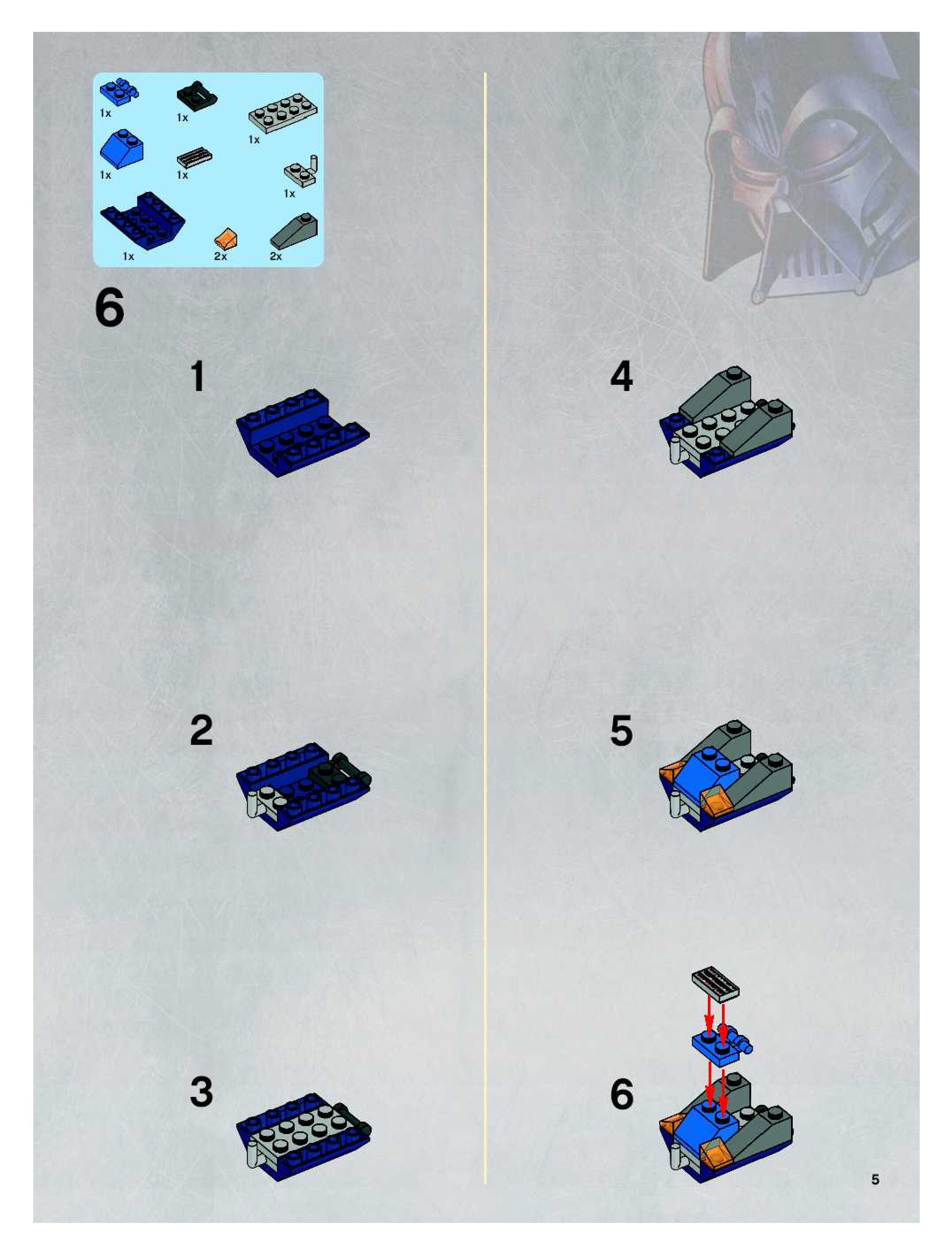 1x
1x
1x
1x
1x
1x
1x
2x
2x

6

1

2

3

4

5

6

5