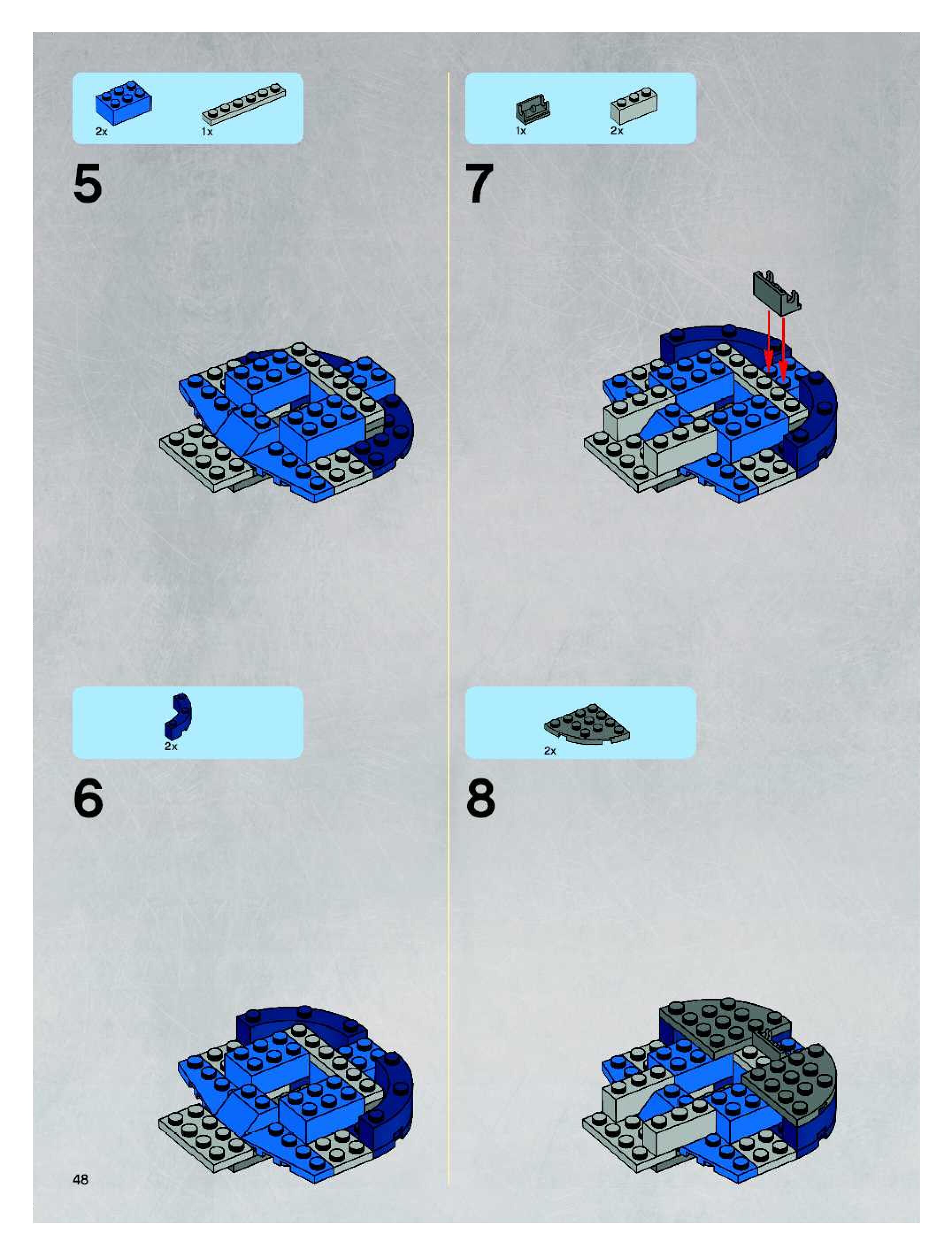 2x 1x

5

2x

6

48

1x 2x

7

2x

8