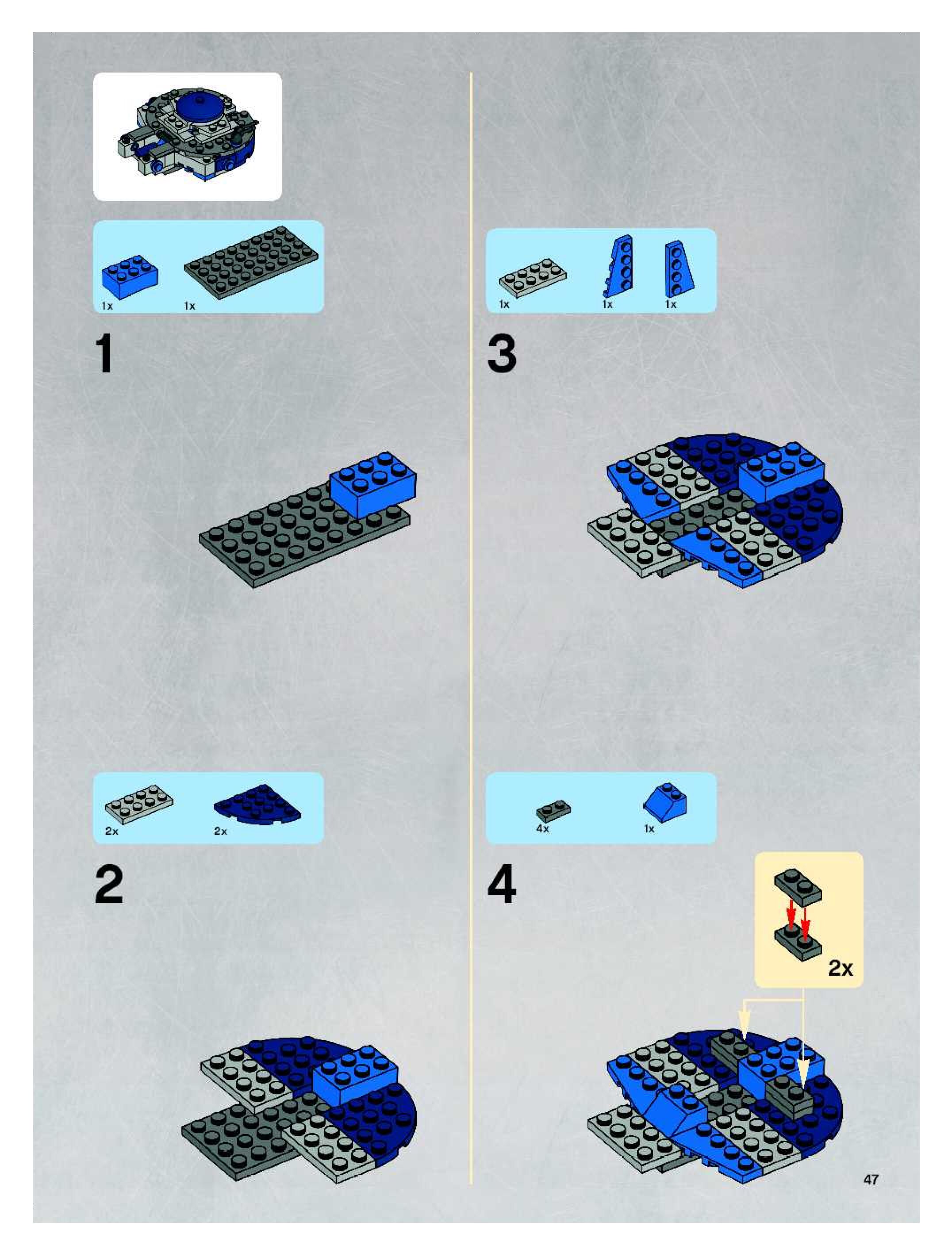 1x 1x

1

2x 2x

2

1x 1x 1x

3

4x 1x

4

2x

47