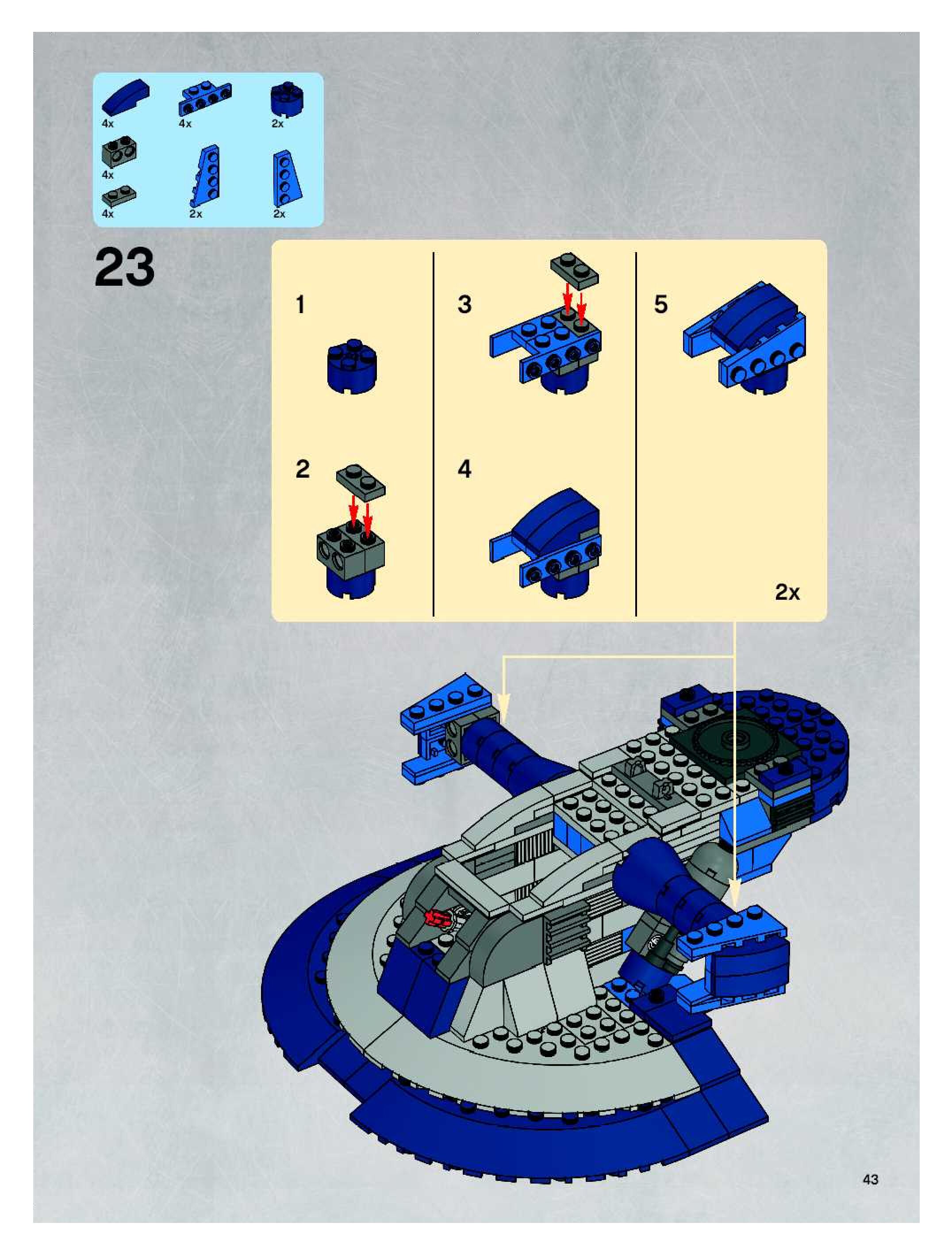 4x
4x
2x
4x
4x
2x
2x

23

1

2

3

4

5

2x

43