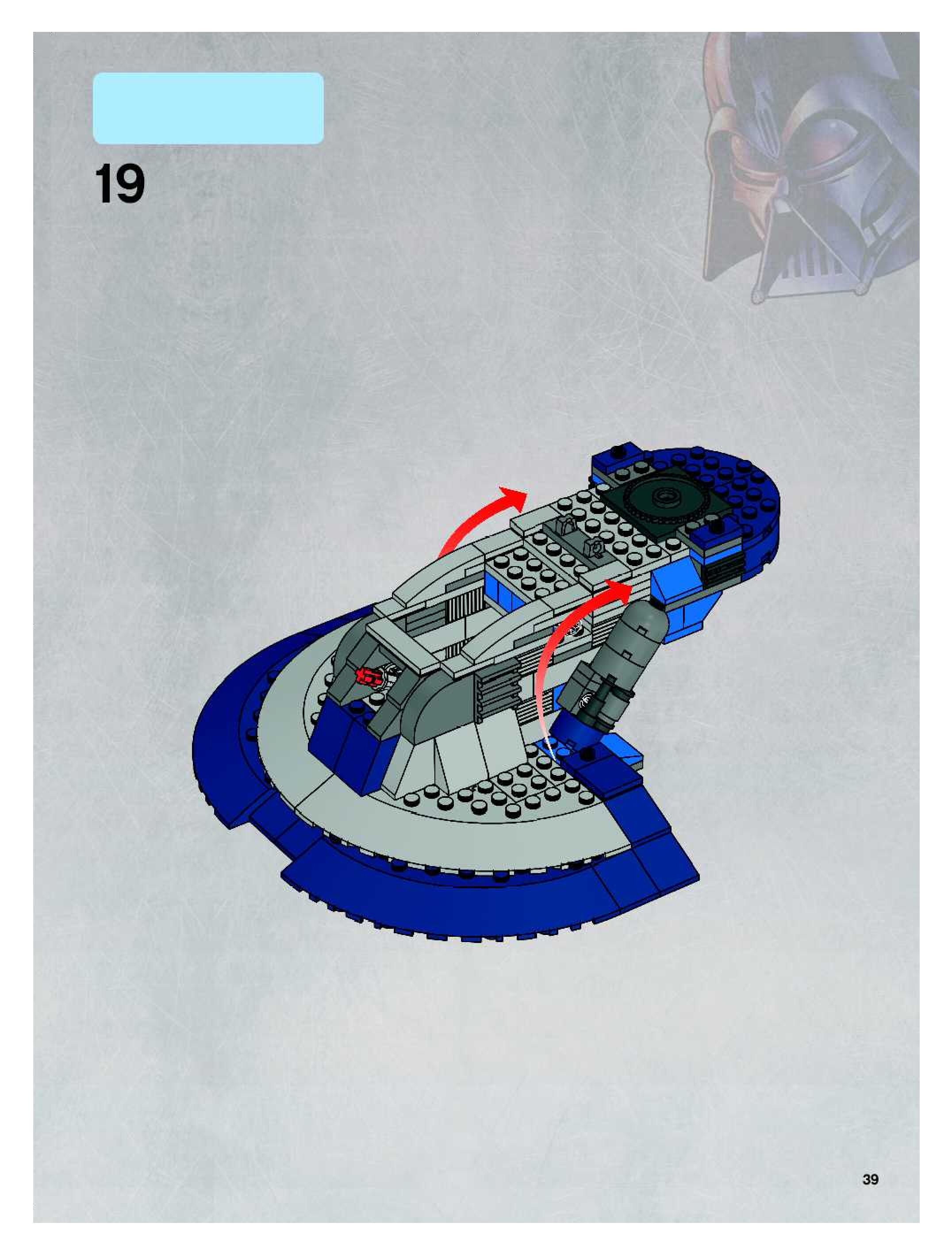 19

39