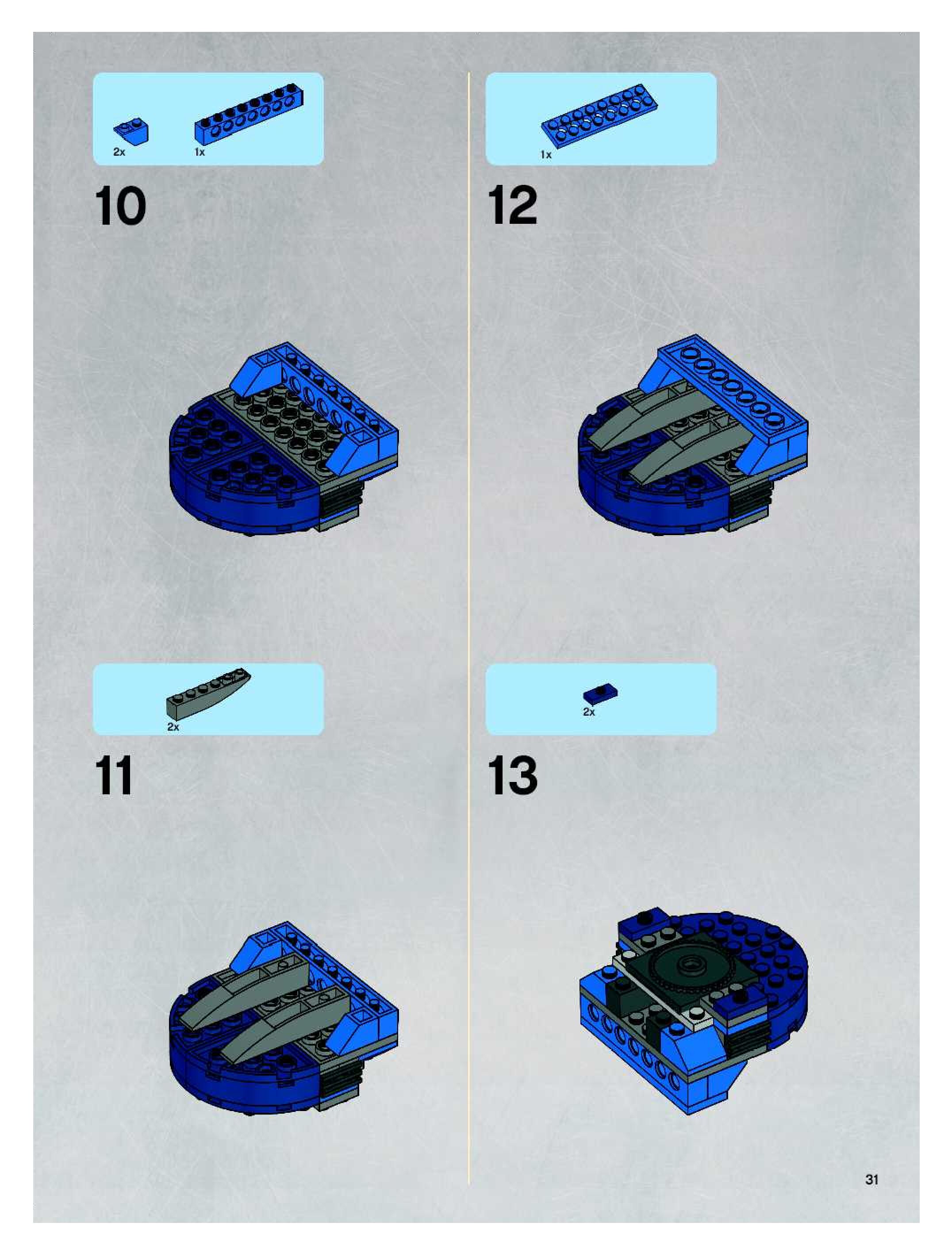 2x 1x

10

2x

11

1x

12

2x

13

31