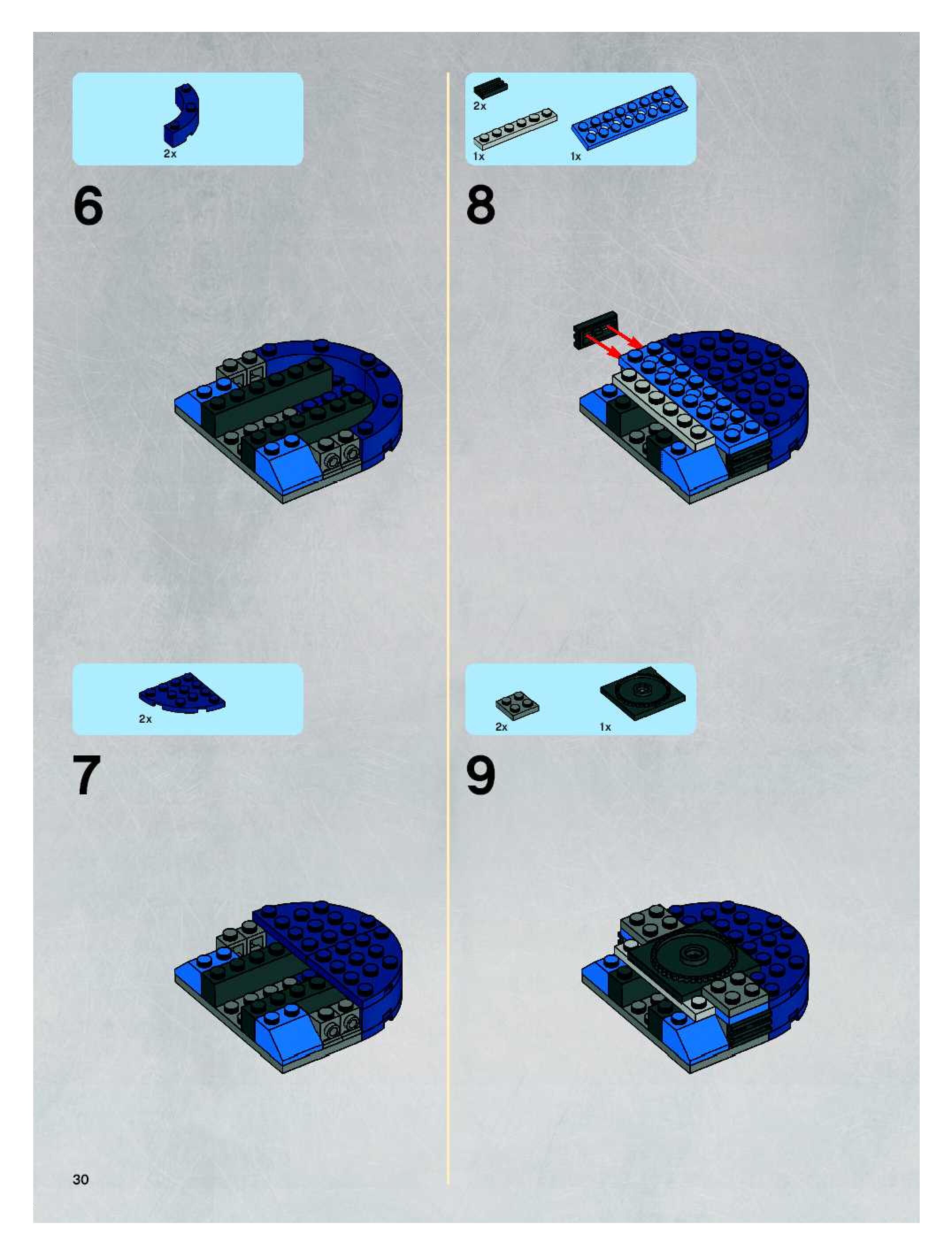 2x

6

2x

7

2x

1x

1x

8

2x

1x

9

30