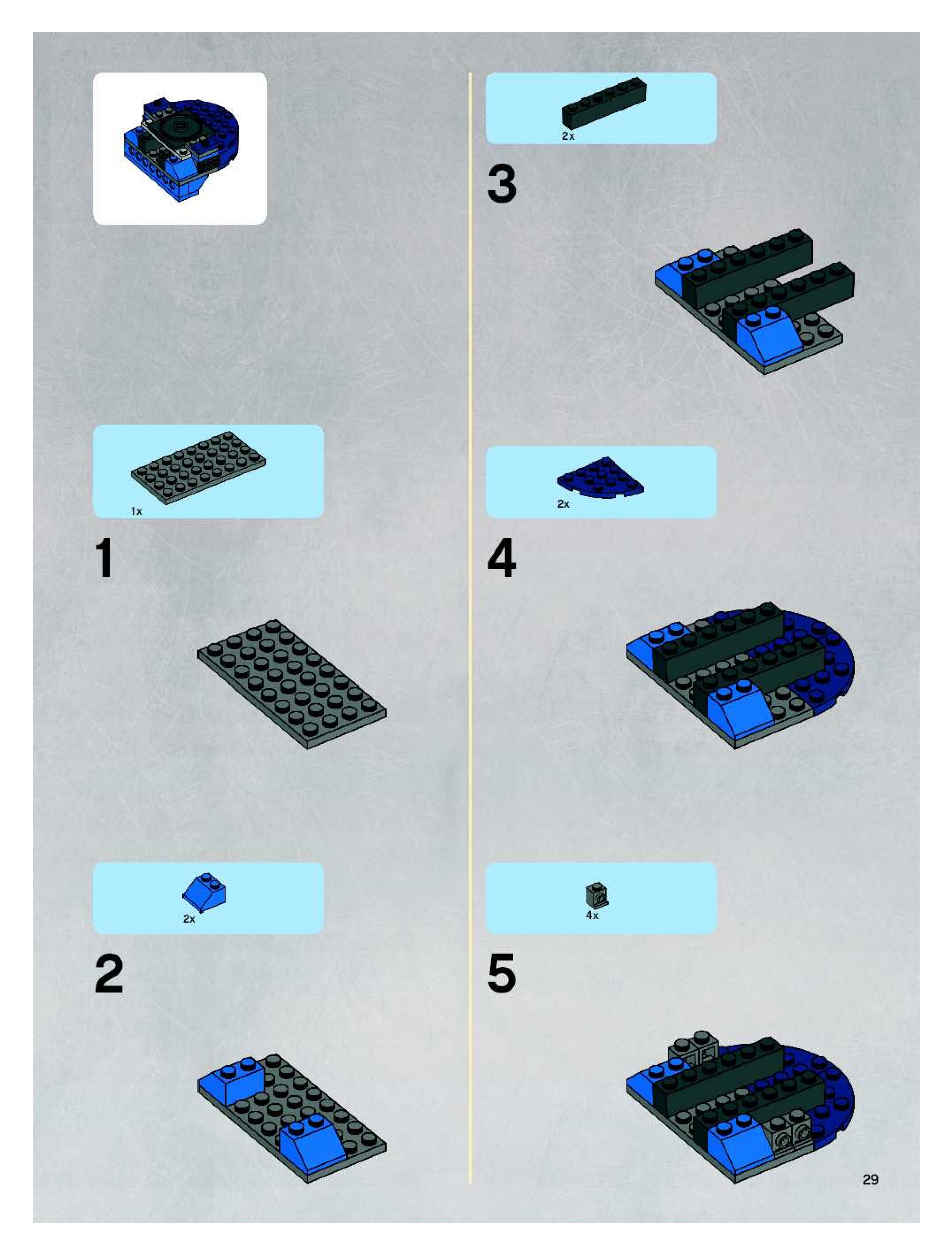 1x

1

2x

2

2x

3

2x

4

4x

5

29