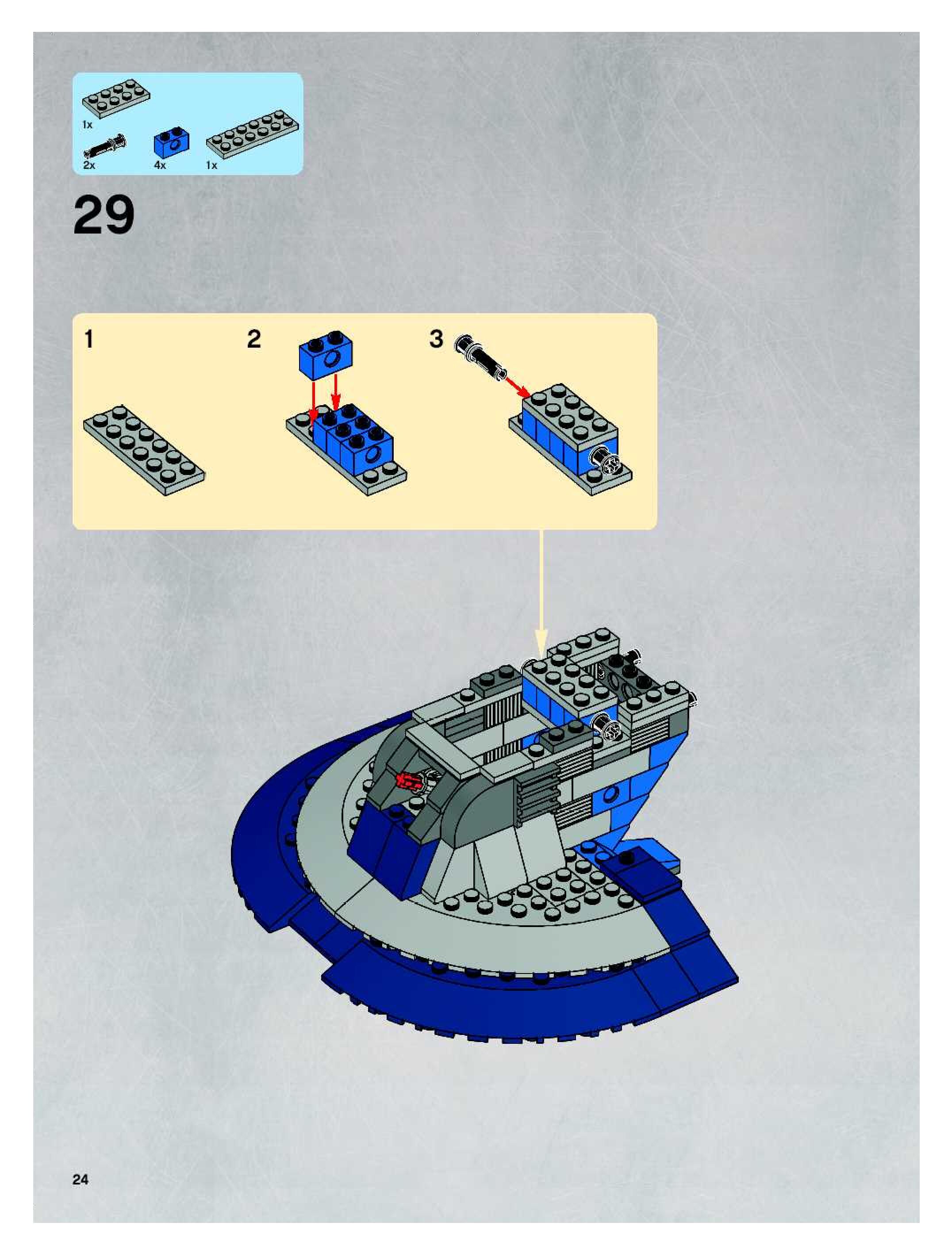 1x

2x

4x

1x

29

1

2

3

24