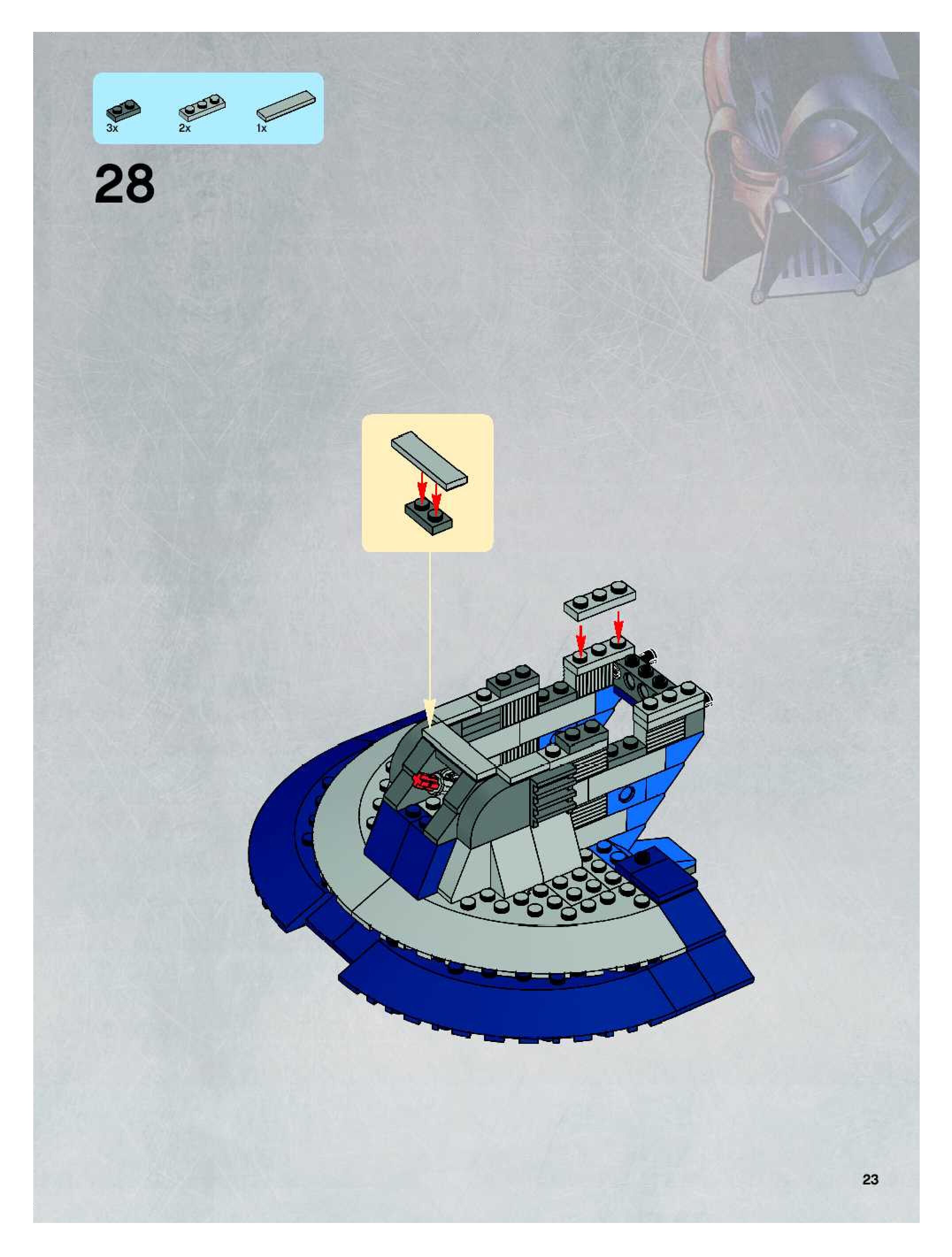 3x
2x
1x

28

23