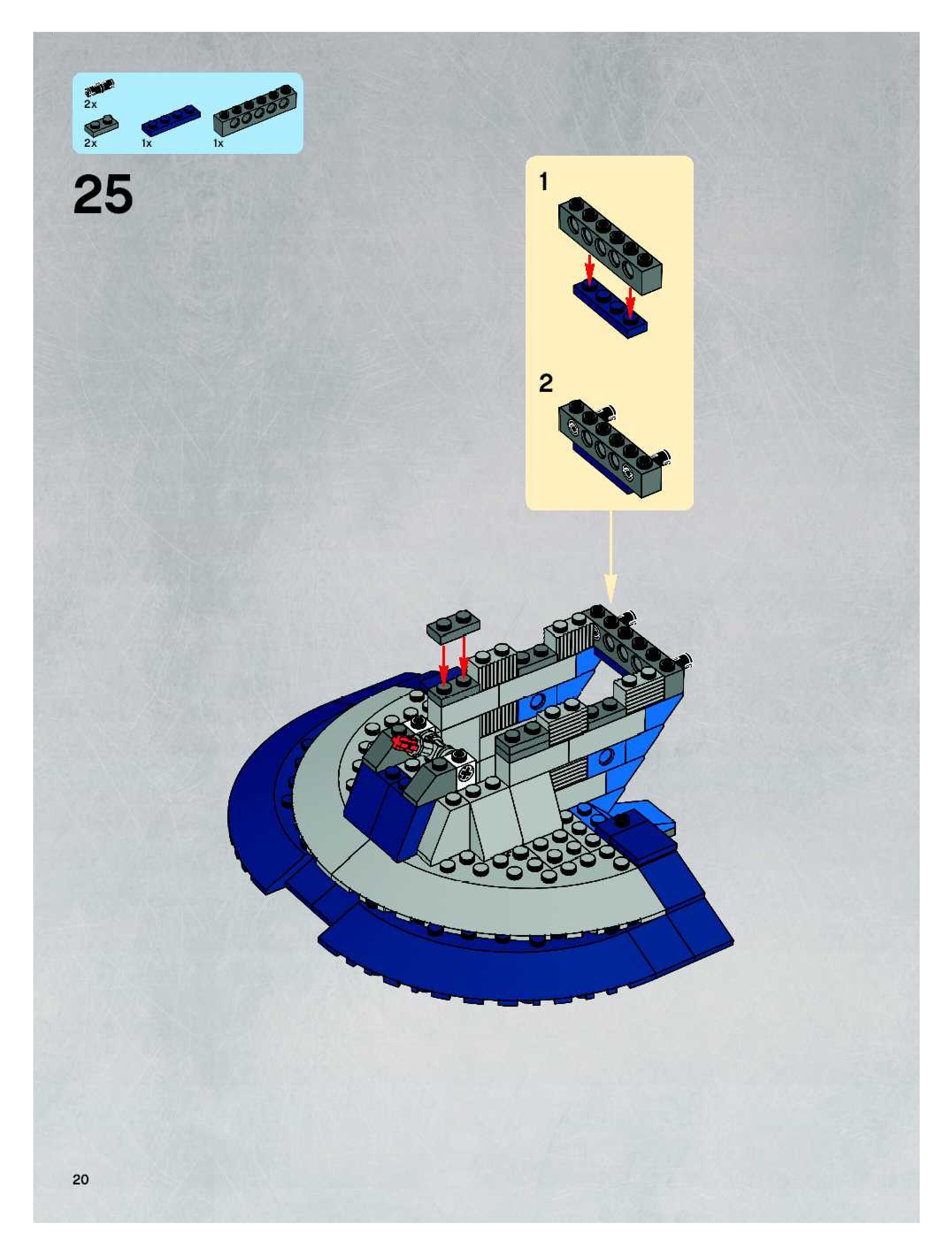 2x
2x
1x
1x

25

1

2

20