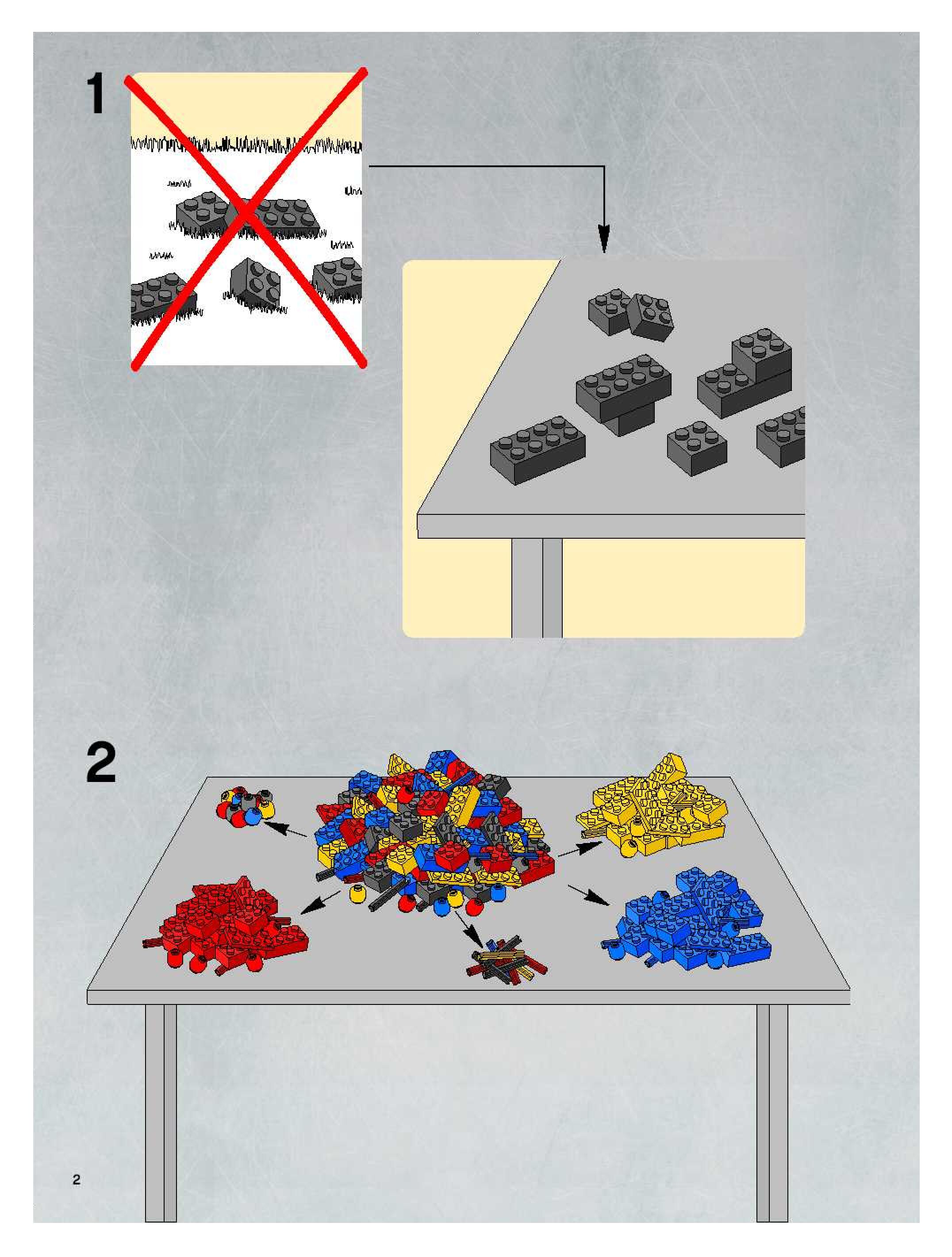 1

2

2