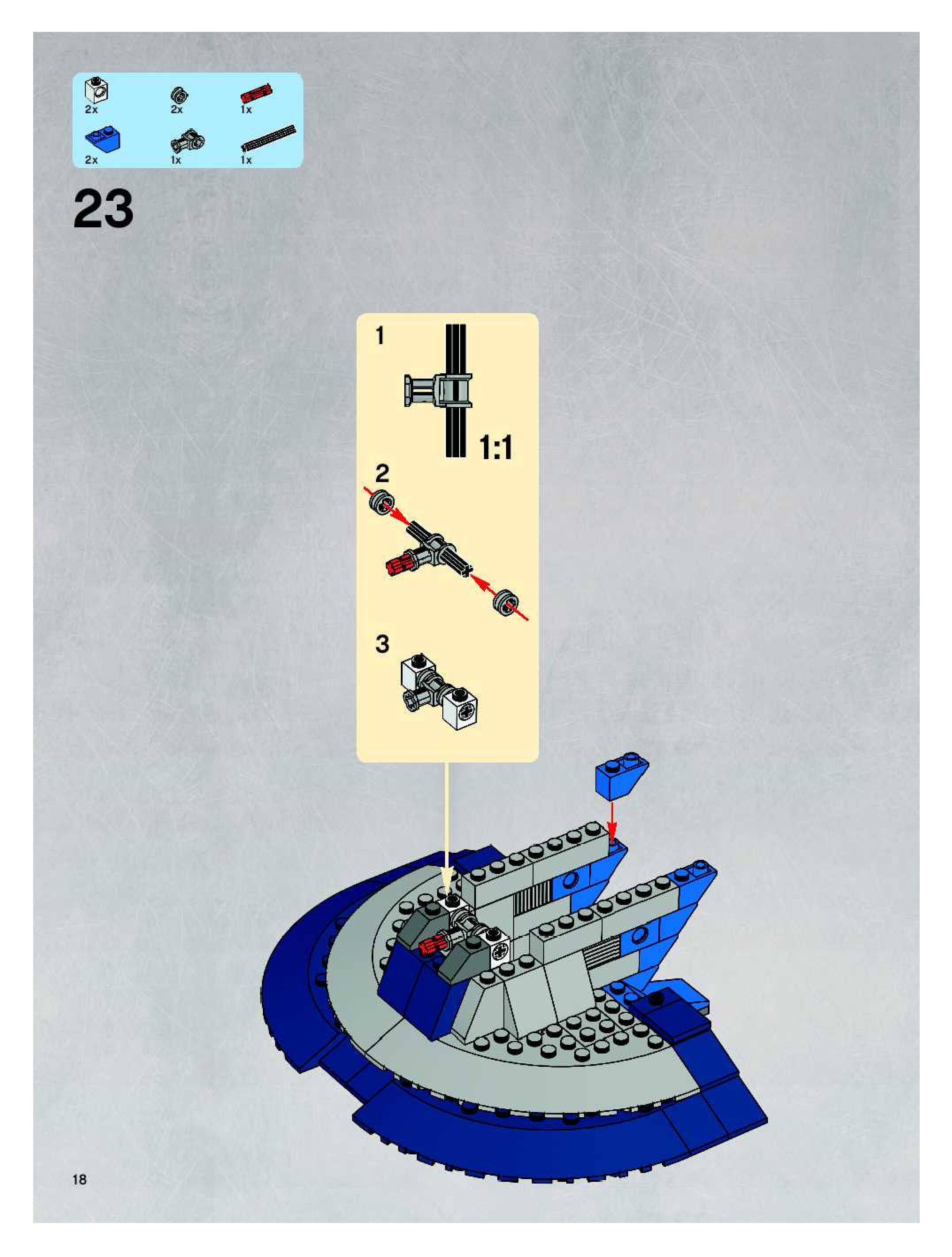 2x
2x
1x
2x
1x
1x

23

1

1:1

2

3

18