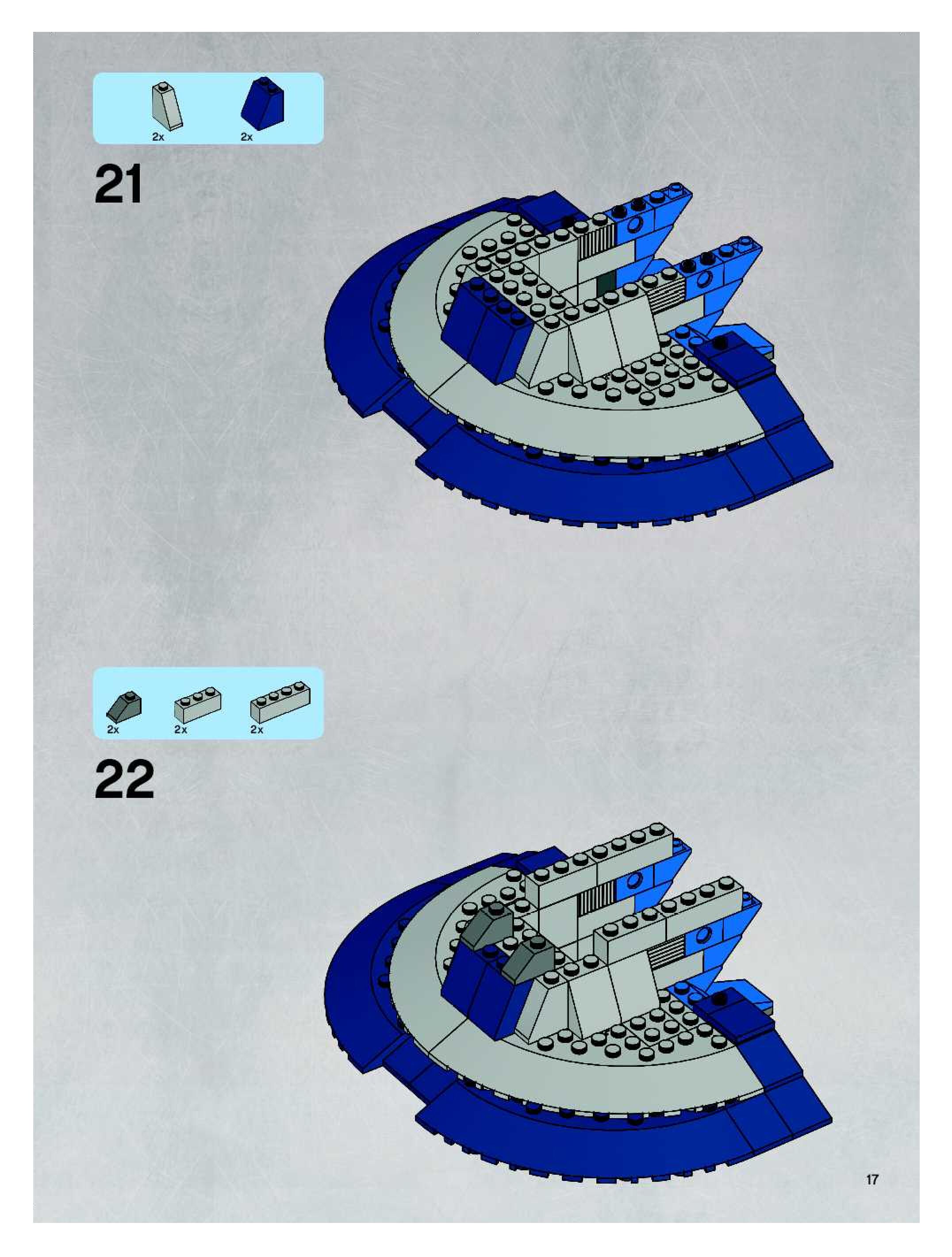 2x 2x

21

2x 2x 2x

22

17