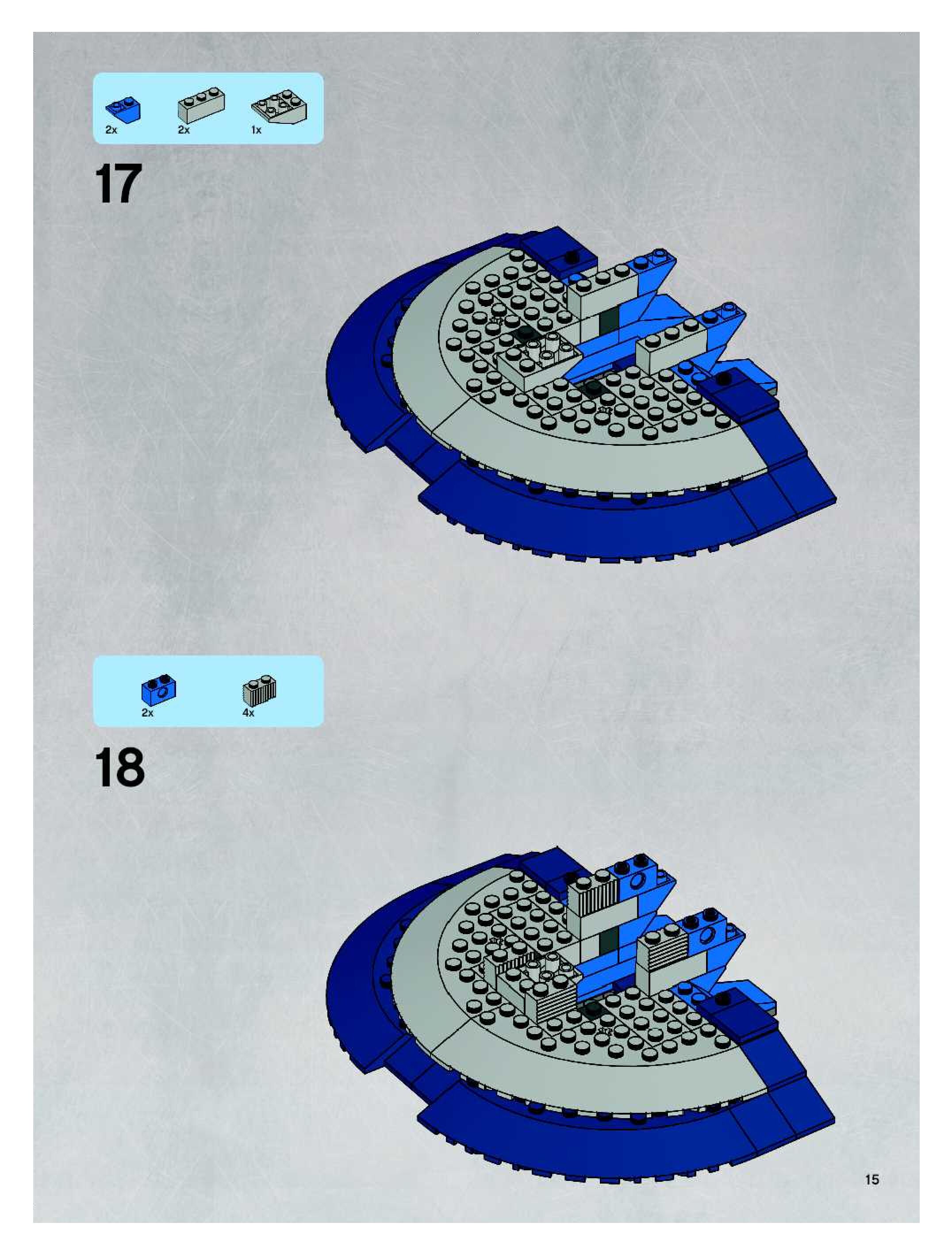 2x 2x 1x

17

2x 4x

18

15