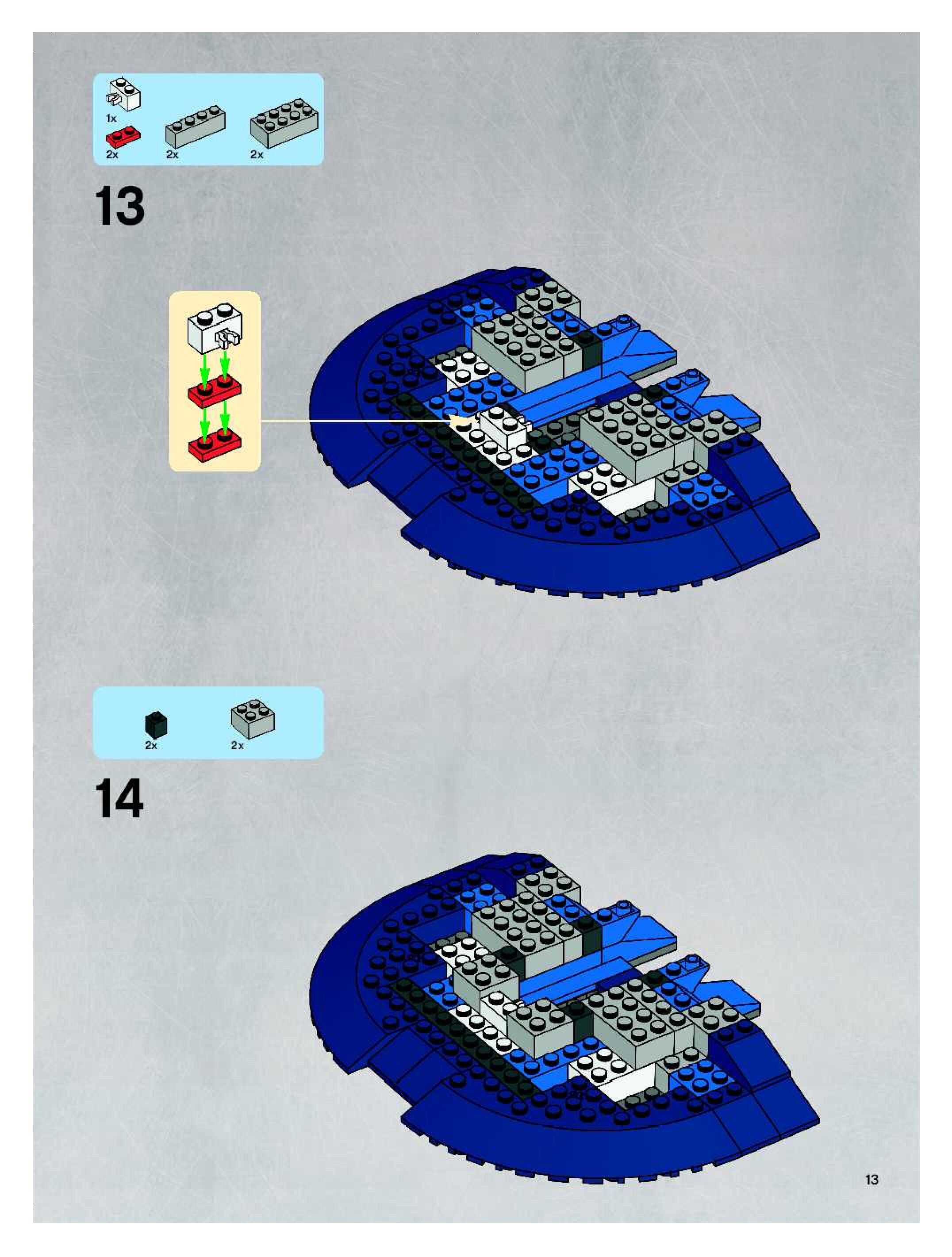 1x
2x
2x
2x

13

2x
2x

14

13