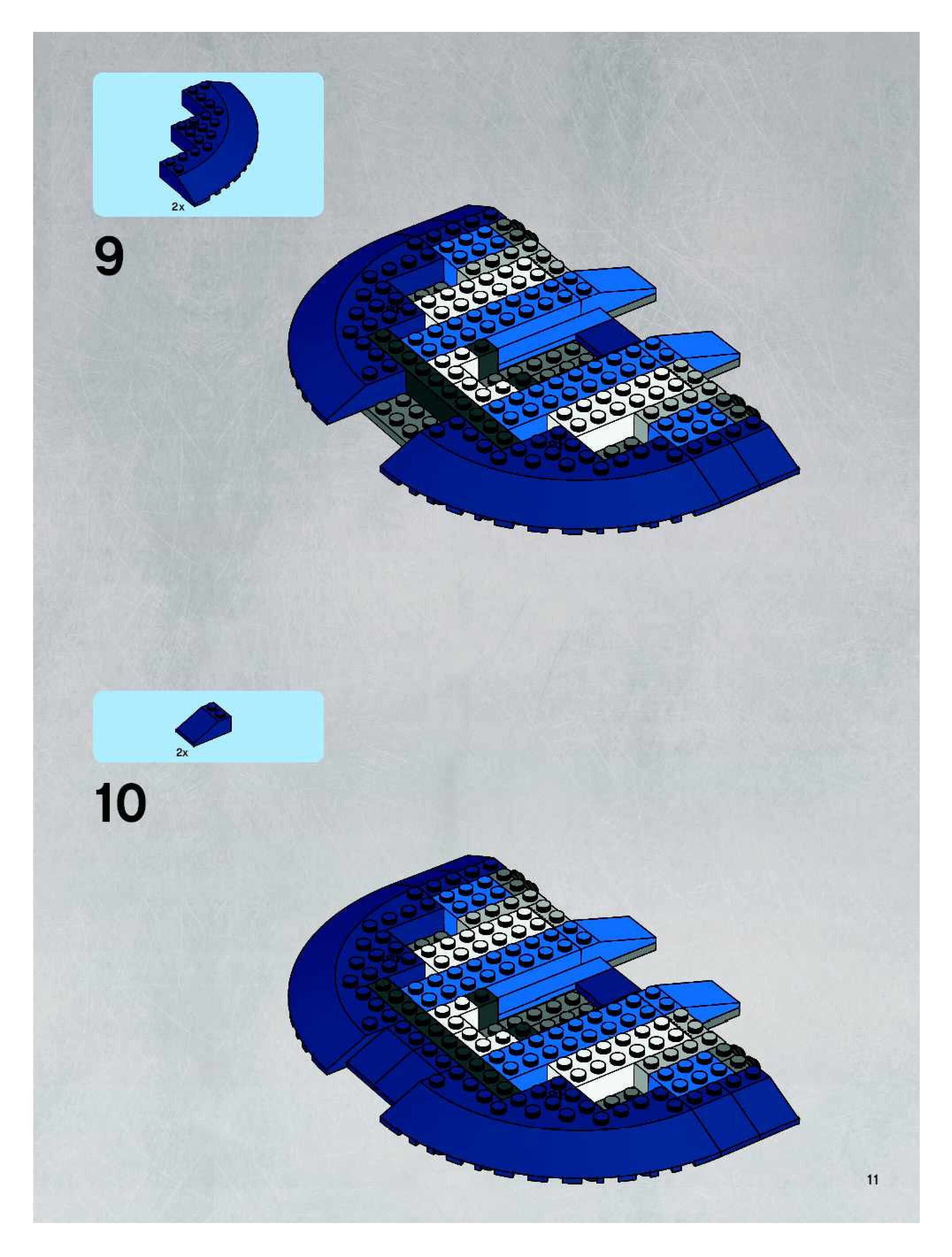 2x

9

2x

10

11