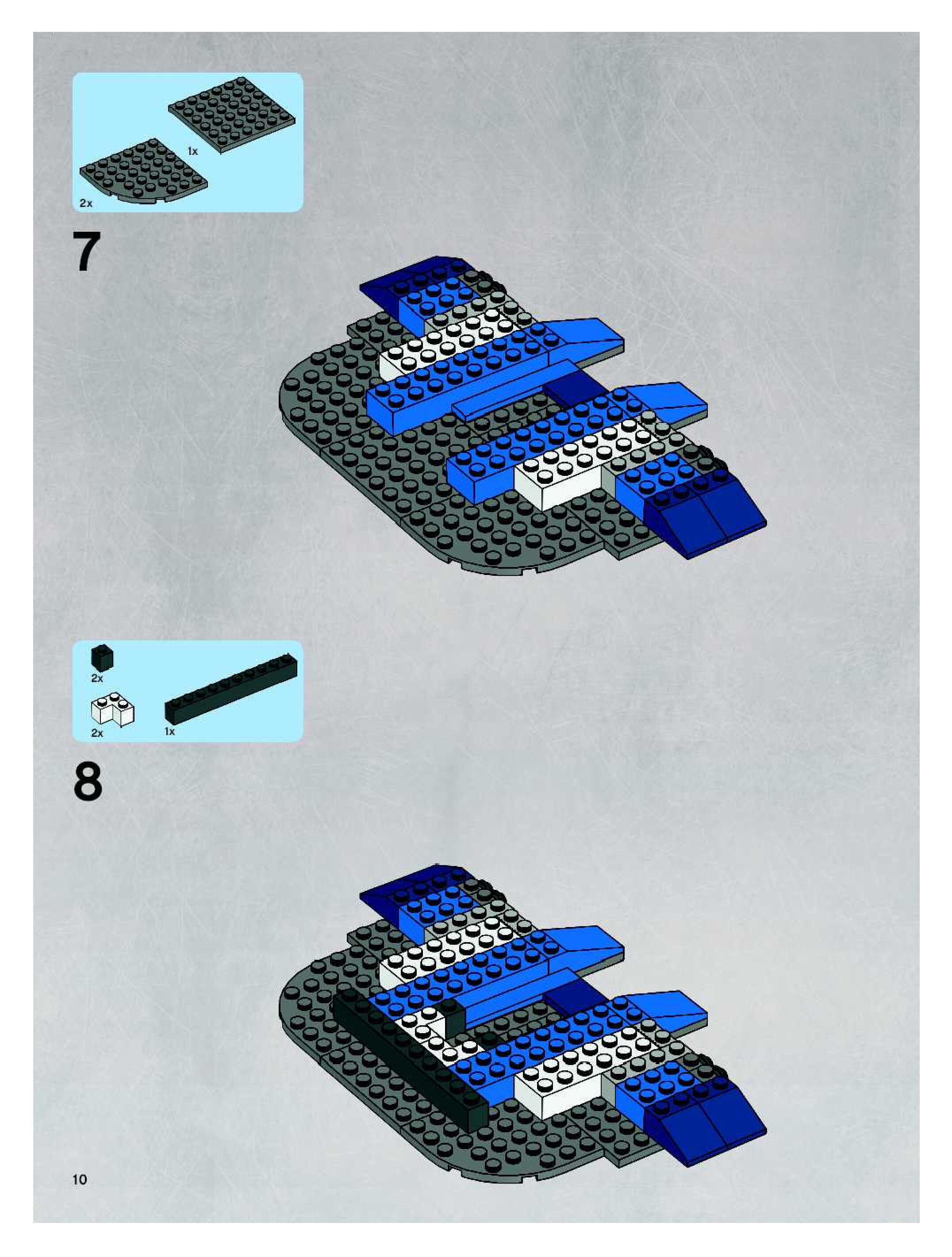 1x
2x
7
2x
2x
1x
8
10