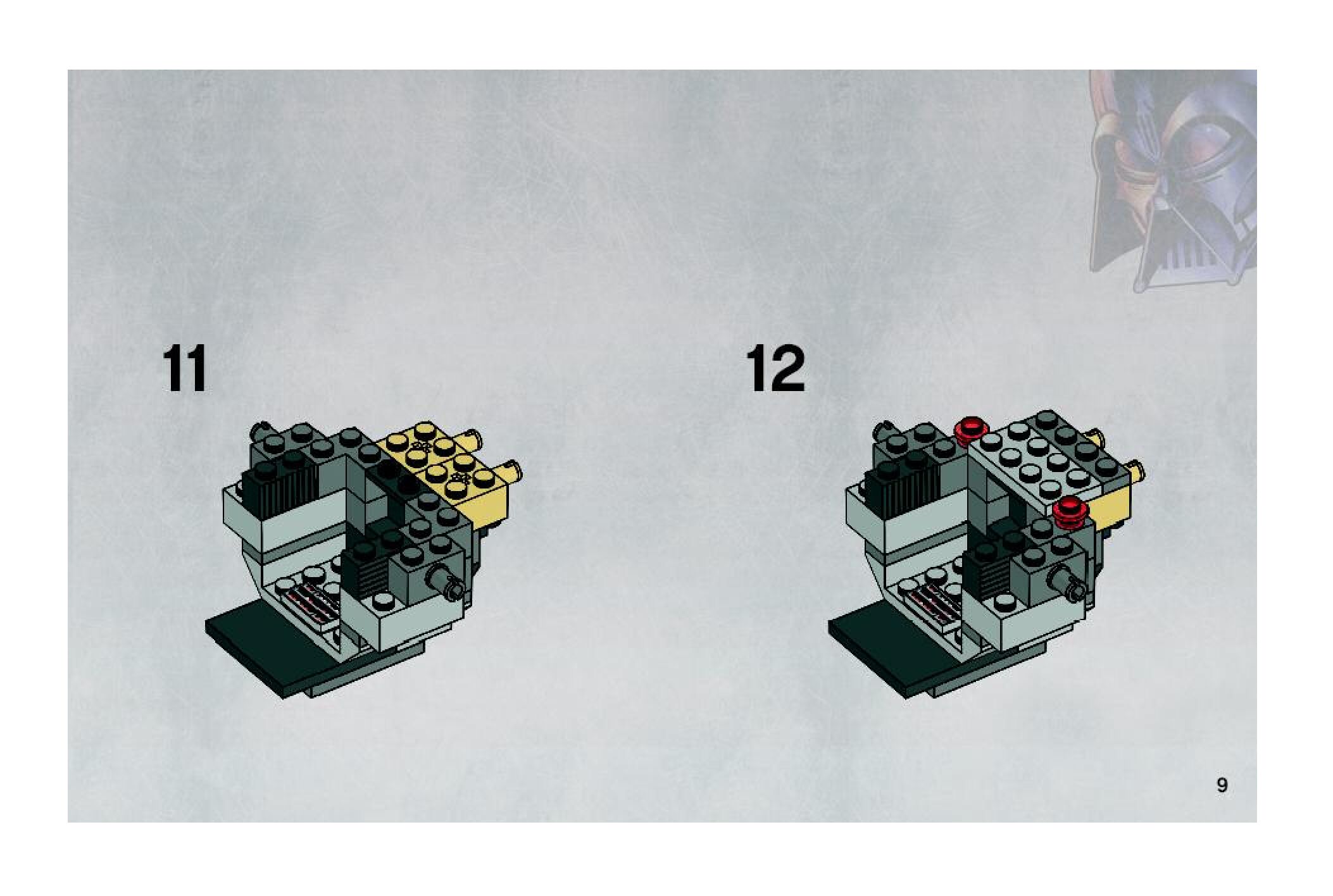 11

12

9