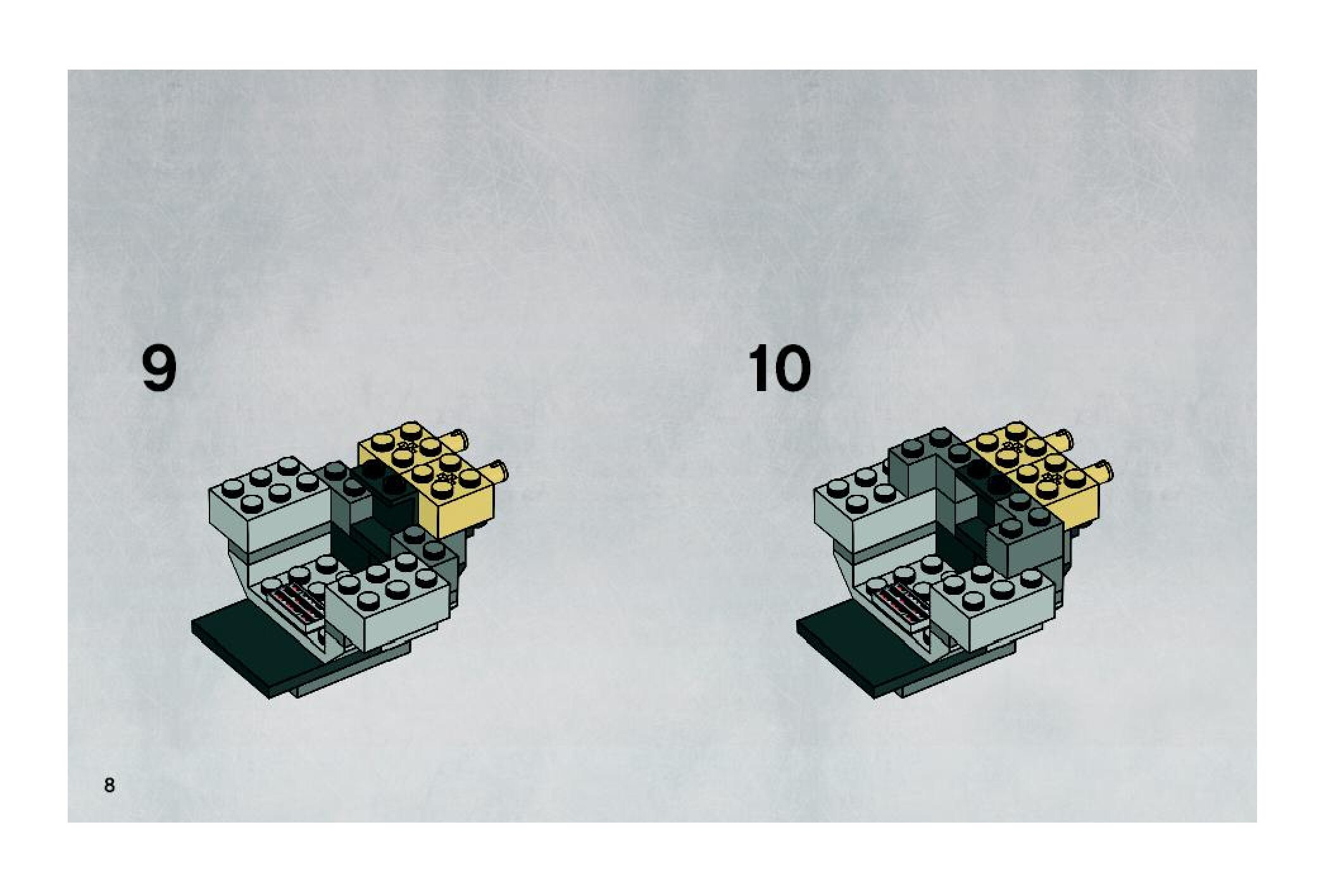 9

10

8