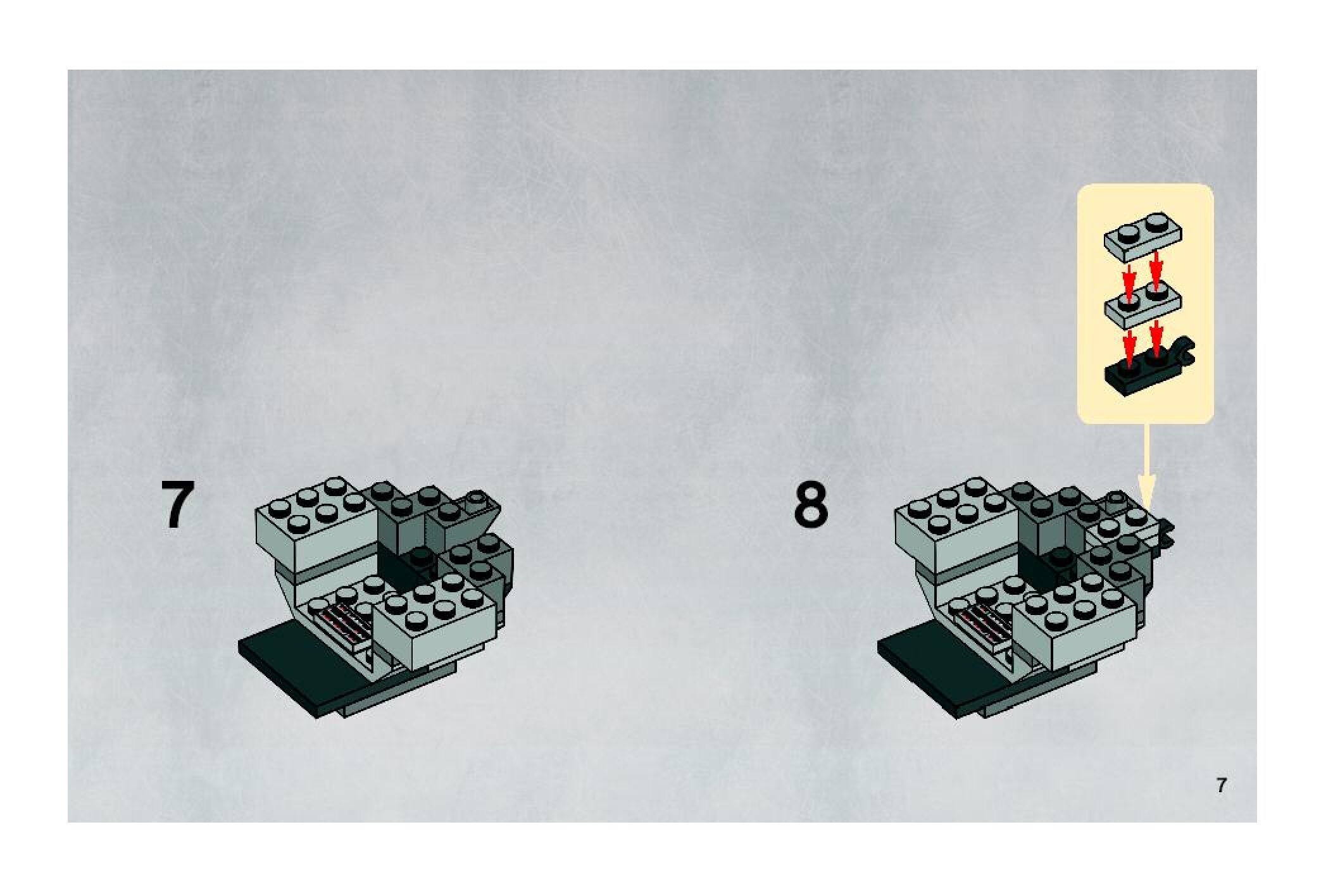 7

8

7